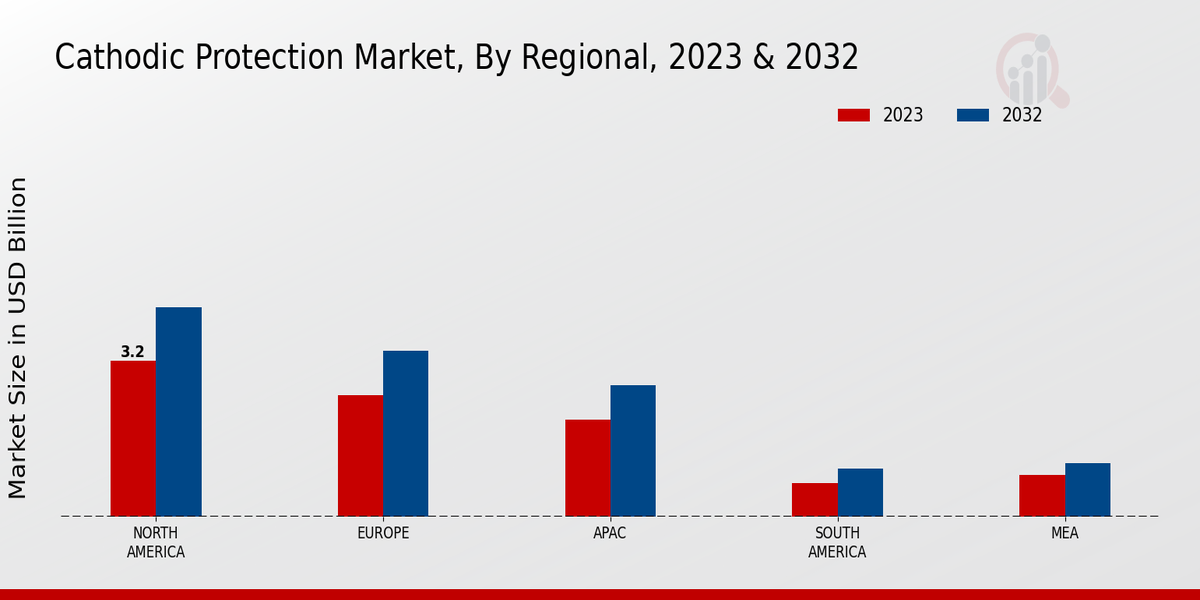 Cathodic Protection Market, By Regional, 2023 & 2032

2023
2032

Market Size in USD Billion

3.2

NORTH AMERICA
EUROPE
APAC
SOUTH AMERICA
MEA