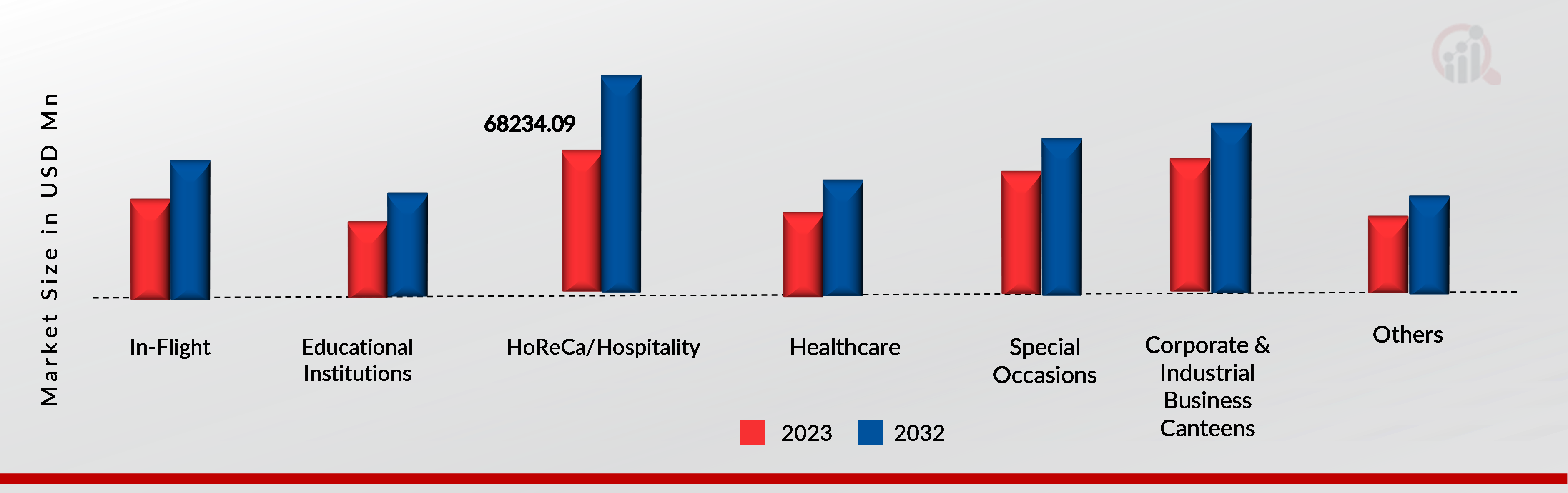 Market Size in USD Mn

68234.09

In-Flight

Educational Institutions

HoReCa/Hospitality

Healthcare

Special Occasions

Corporate & Industrial Business Canteens

Others

2023

2032