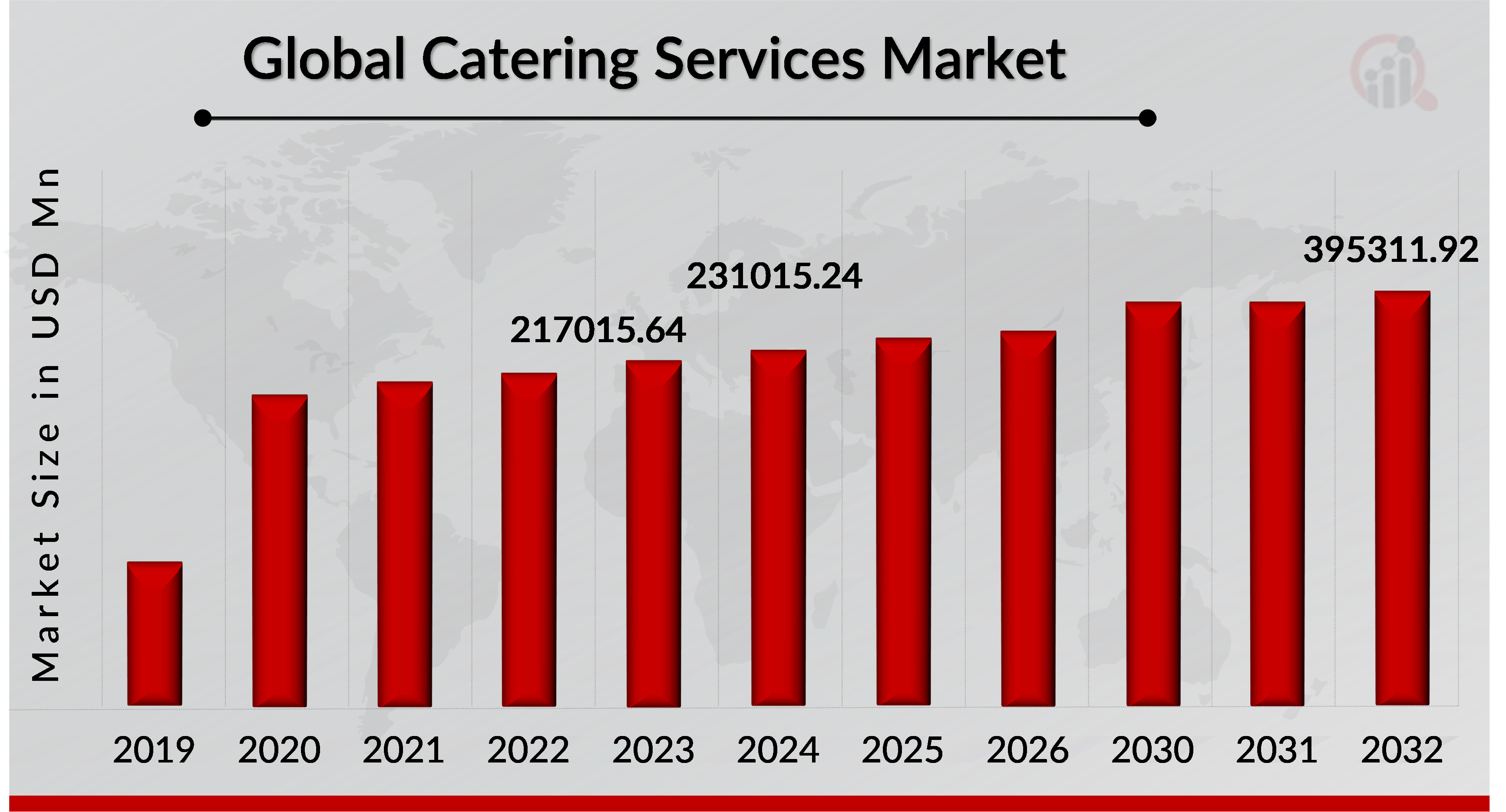 Global Catering Services Market

Market Size in USD Mn

217015.64

231015.24

395311.92

2019
2020
2021
2022
2023
2024
2025
2026
2030
2031
2032