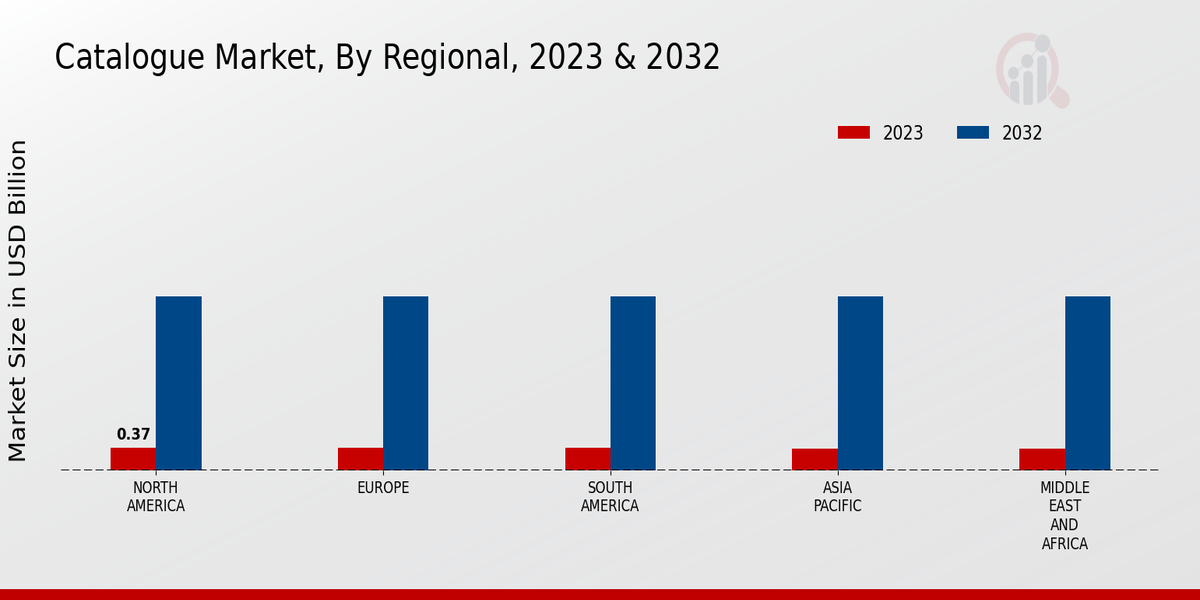 Catalogue Market, By Regional, 2023 & 2032

2023 2032

Market Size in USD Billion

0.37

NORTH AMERICA

EUROPE

SOUTH AMERICA

ASIA PACIFIC

MIDDLE EAST AND AFRICA