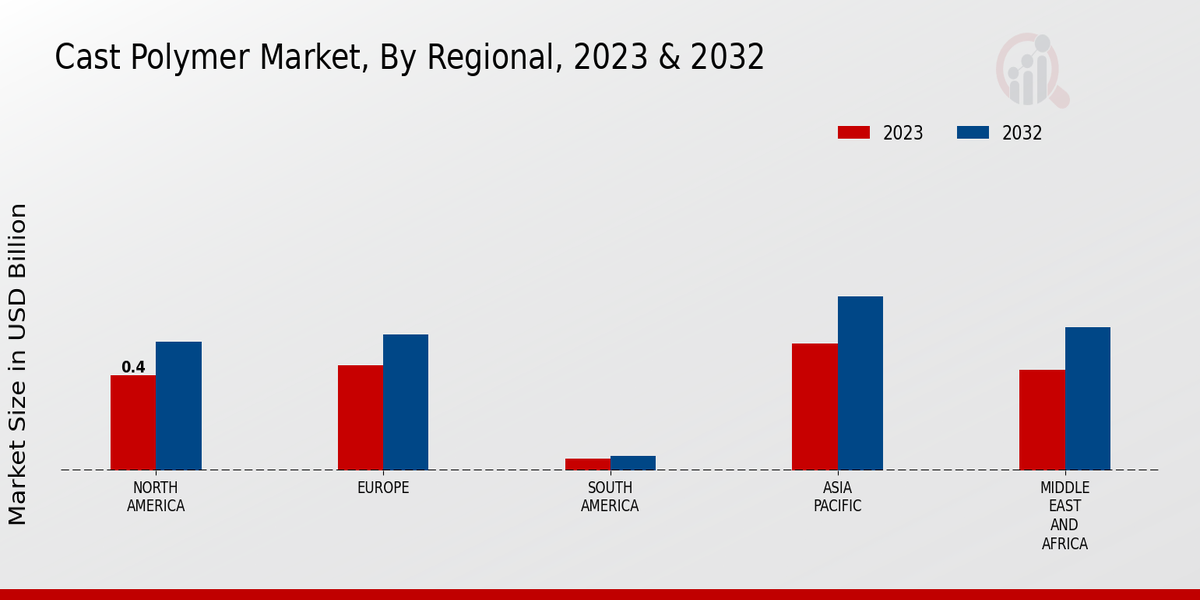 Cast Polymer Market, By Regional, 2023 & 2032

2023
2032

Market Size in USD Billion

0.4

NORTH AMERICA
EUROPE
SOUTH AMERICA
ASIA PACIFIC
MIDDLE EAST AND AFRICA