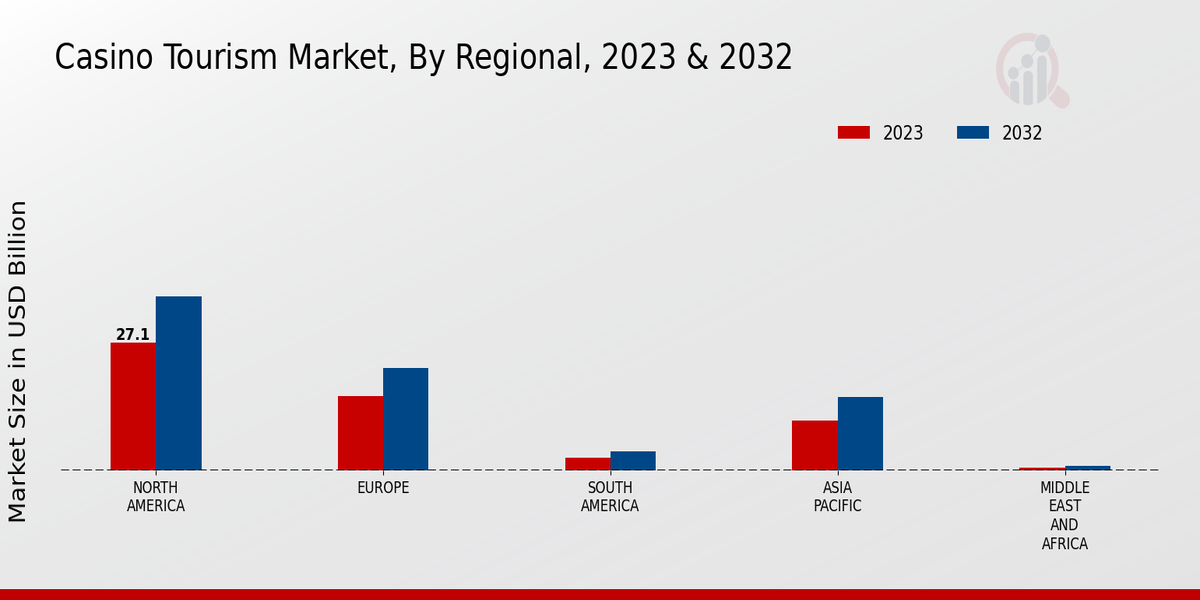 Casino Tourism Market, By Regional, 2023 & 2032

2023 2032

Market Size in USD Billion

27.1

NORTH AMERICA

EUROPE

SOUTH AMERICA

ASIA PACIFIC

MIDDLE EAST AND AFRICA