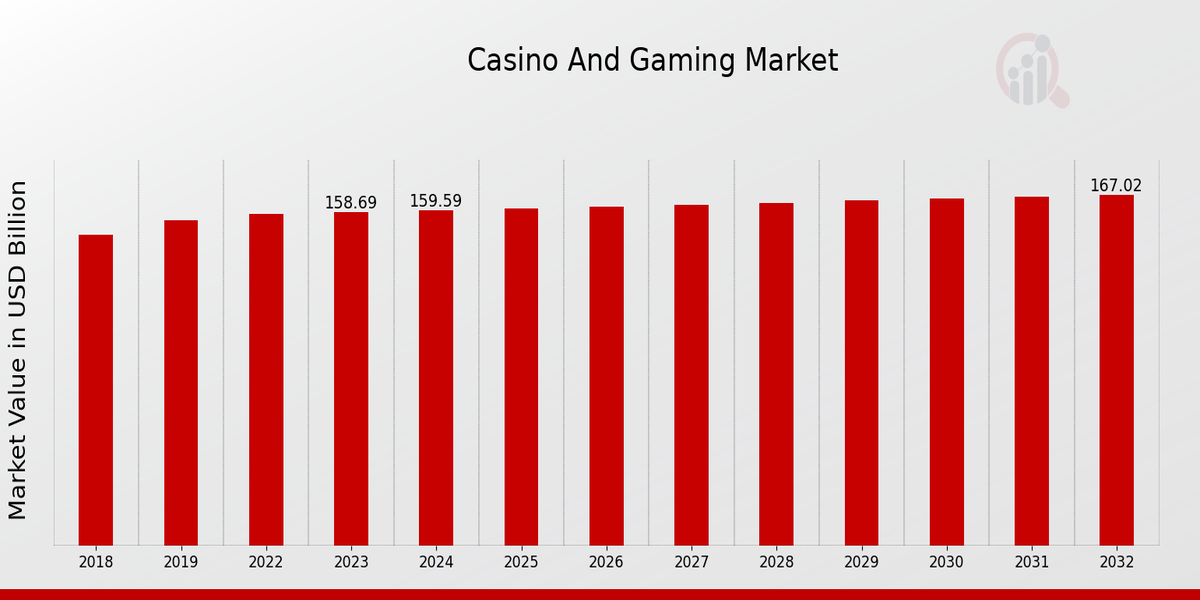 Casino And Gaming Market

Market Value in USD Billion

158.69
159.59
167.02

2018
2019
2022
2023
2024
2025
2026
2027
2028
2029
2030
2031
2032