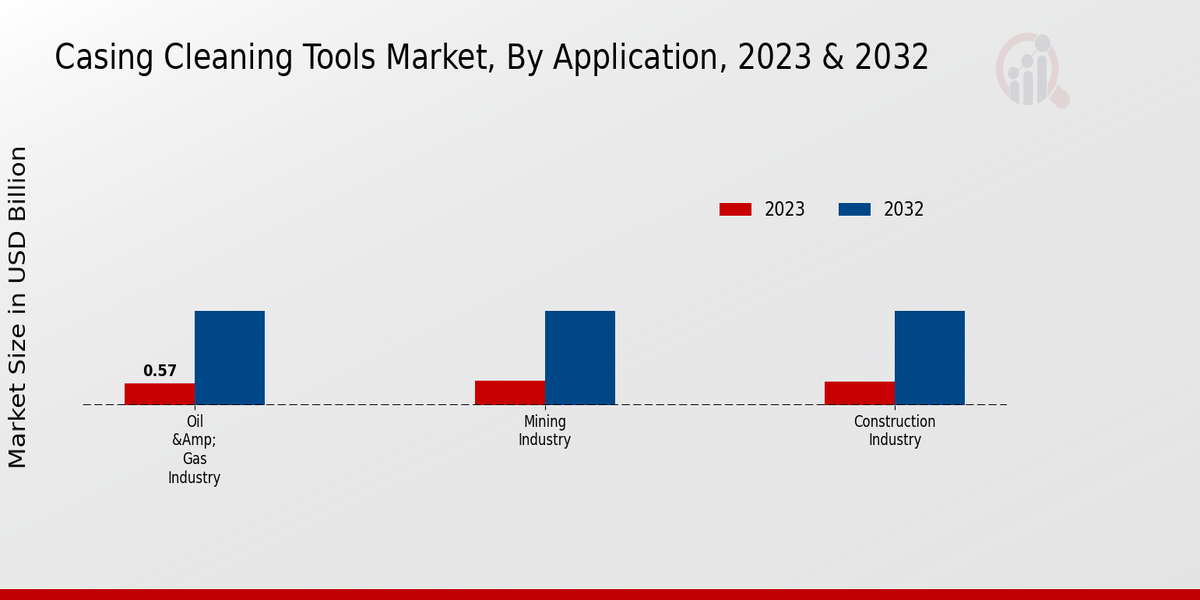 Casing Cleaning Tools Market, By Application, 2023 & 2032

Market Size in USD Billion

2023
2032

0.57

Oil &Amp; Gas Industry

Mining Industry

Construction Industry