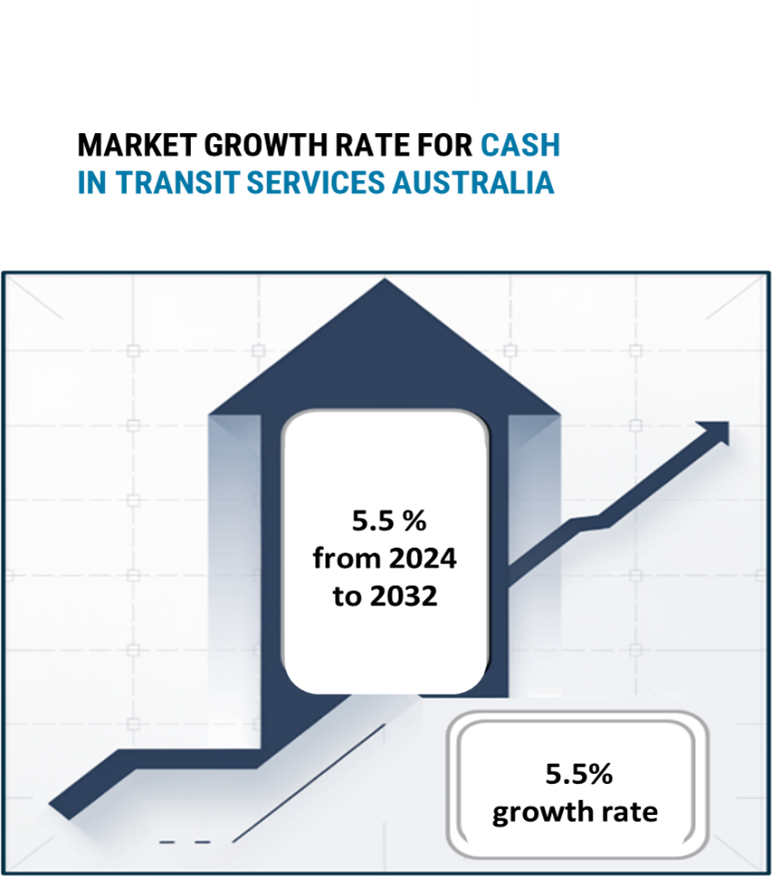 MARKET GROWTH RATE FOR CASH IN TRANSIT SERVICES AUSTRALIA

5.5 % from 2024 to 2032

5.5% growth rate