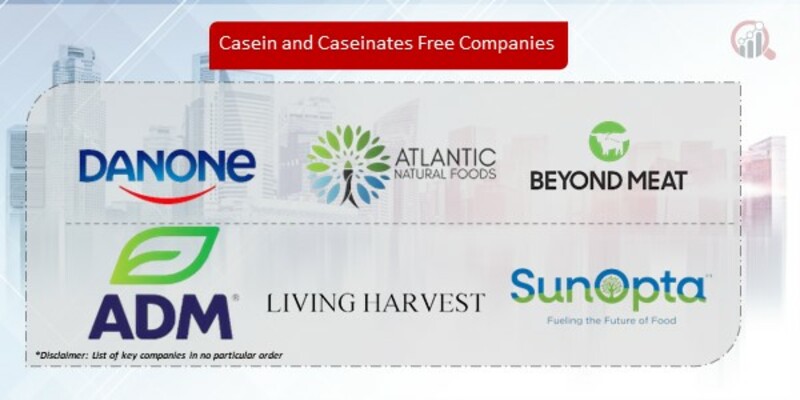 Casein and Caseinates Free Companies

DANONE

ATLANTIC NATURAL FOODS

BEYOND MEAT

ADM®

LIVING HARVEST

SunOpta™
Fueling the Future of Food

*Disclaimer: List of key companies in no particular order