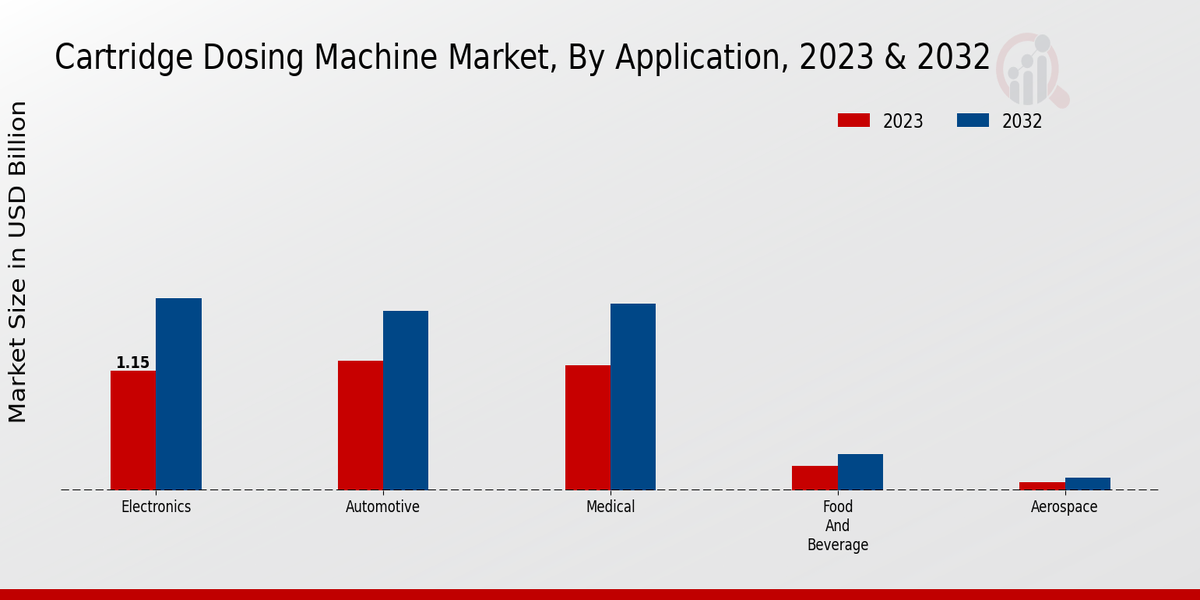 Cartridge Dosing Machine Market, By Application, 2023 & 2032

2023
2032

Market Size in USD Billion

1.15

Electronics
Automotive
Medical
Food And Beverage
Aerospace