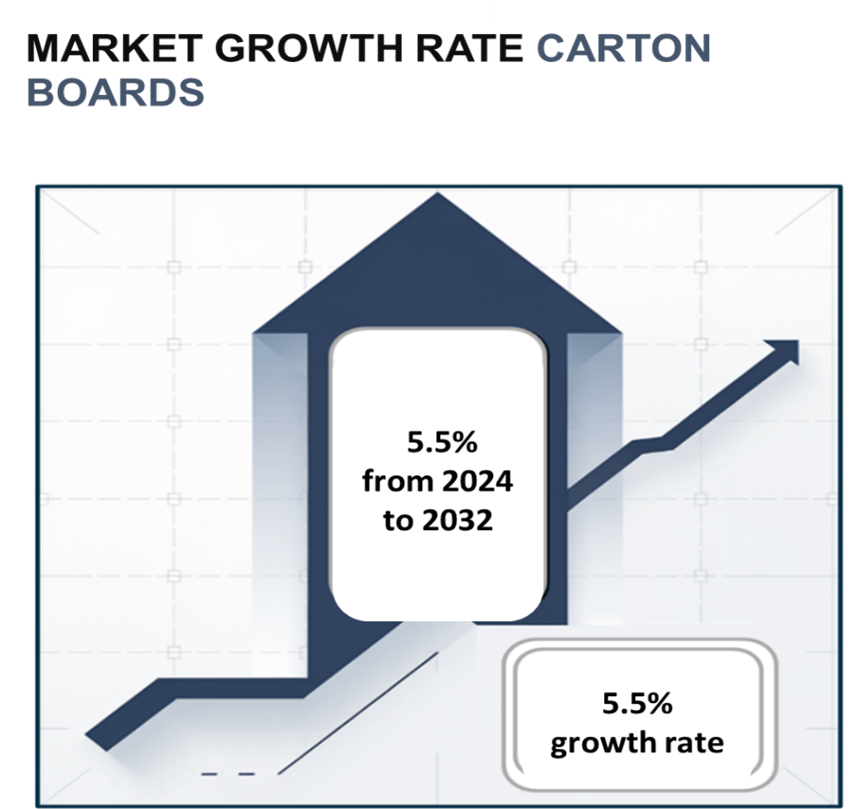 MARKET GROWTH RATE CARTON BOARDS

5.5%
from 2024
to 2032

5.5%
growth rate