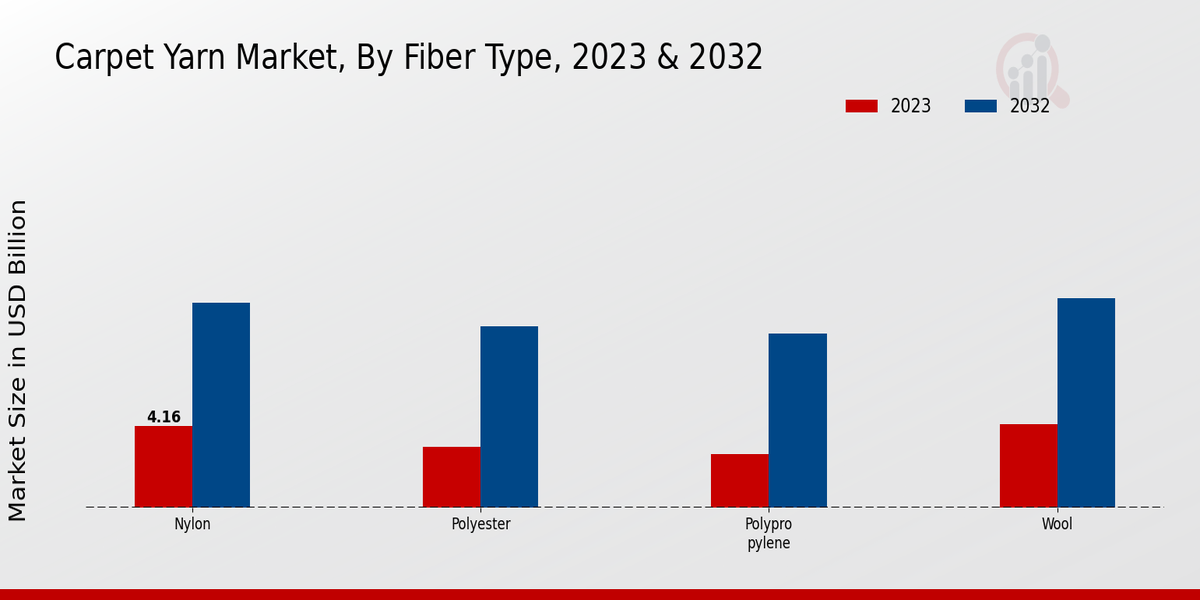 Carpet Yarn Market, By Fiber Type, 2023 & 2032

2023 2032

Market Size in USD Billion

4.16

Nylon

Polyester

Polypro pylene

Wool