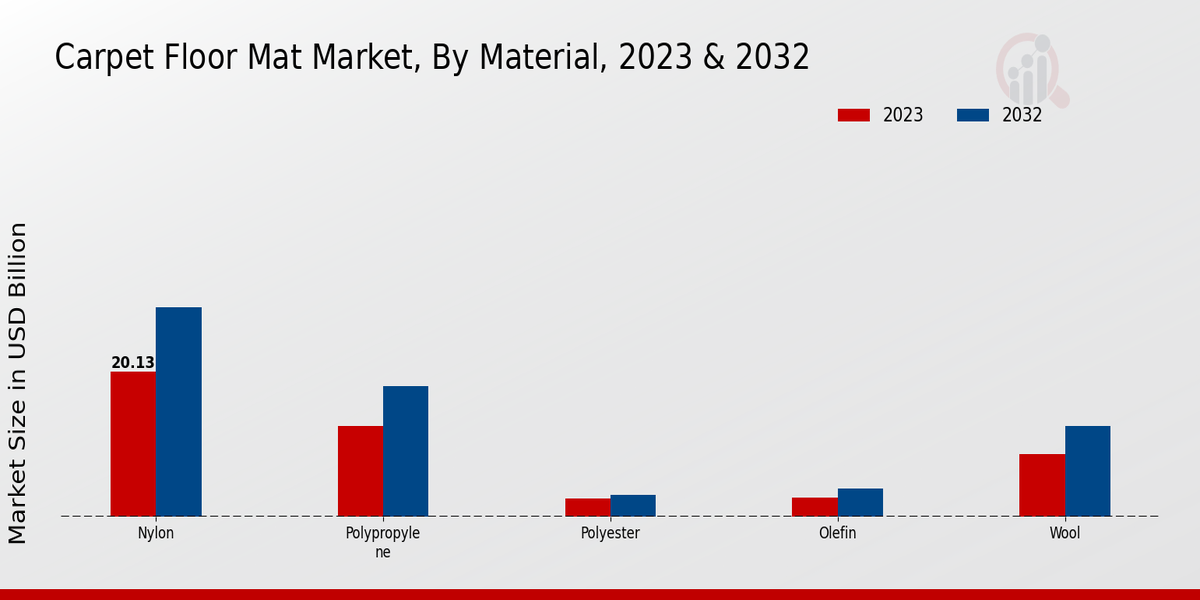 Carpet Floor Mat Market, By Material, 2023 & 2032

2023
2032

Market Size in USD Billion

20.13

Nylon
Polypropylene
Polyester
Olefin
Wool