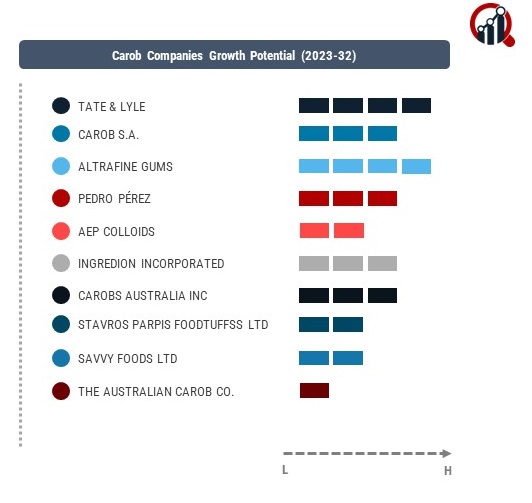 Carob Companies Growth Potential (2023-32)

TATE & LYLE
CAROB S.A.
ALTRAFINE GUMS
PEDRO PÉREZ
AEP COLLOIDS
INGREDION INCORPORATED
CAROBS AUSTRALIA INC
STAVROS PARPIS FOODTUFFSS LTD
SAVVY FOODS LTD
THE AUSTRALIAN CAROB CO.

L
H