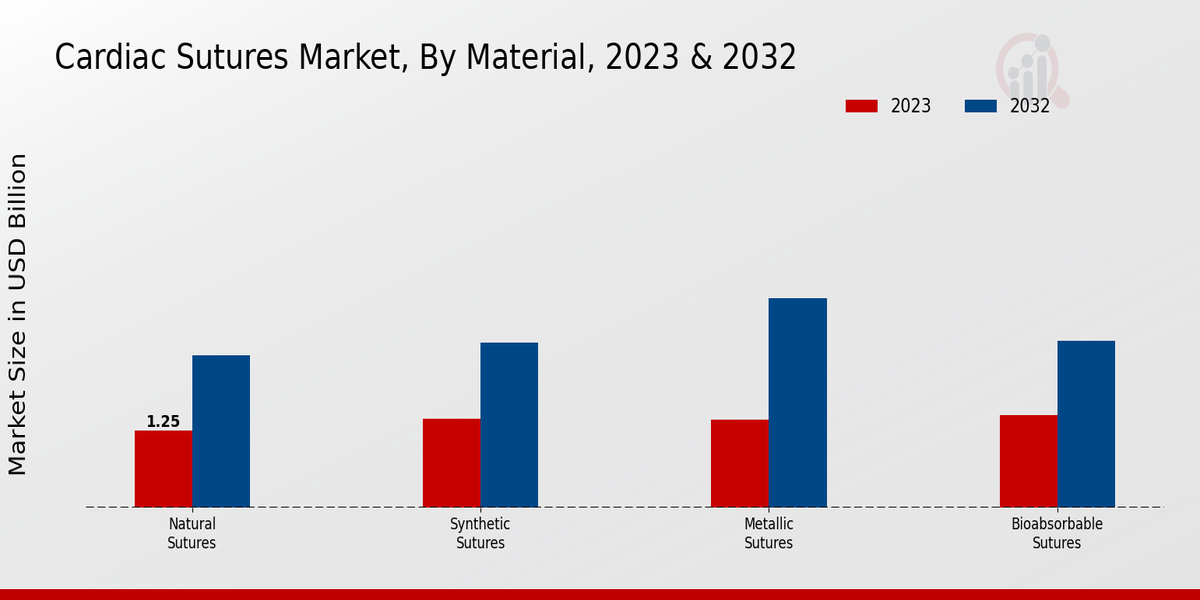 Cardiac Sutures Market, By Material, 2023 & 2032

2023 2032

Market Size in USD Billion

1.25

Natural Sutures

Synthetic Sutures

Metallic Sutures

Bioabsorbable Sutures