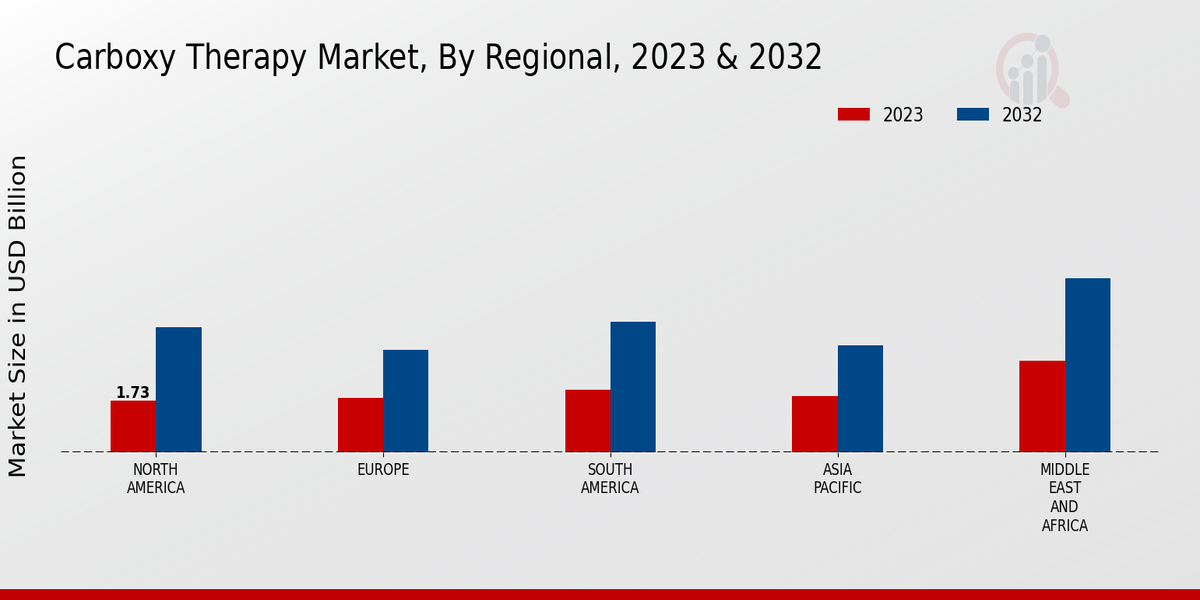 Carboxy Therapy Market, By Regional, 2023 & 2032

2023
2032

Market Size in USD Billion

1.73

NORTH AMERICA
EUROPE
SOUTH AMERICA
ASIA PACIFIC
MIDDLE EAST AND AFRICA