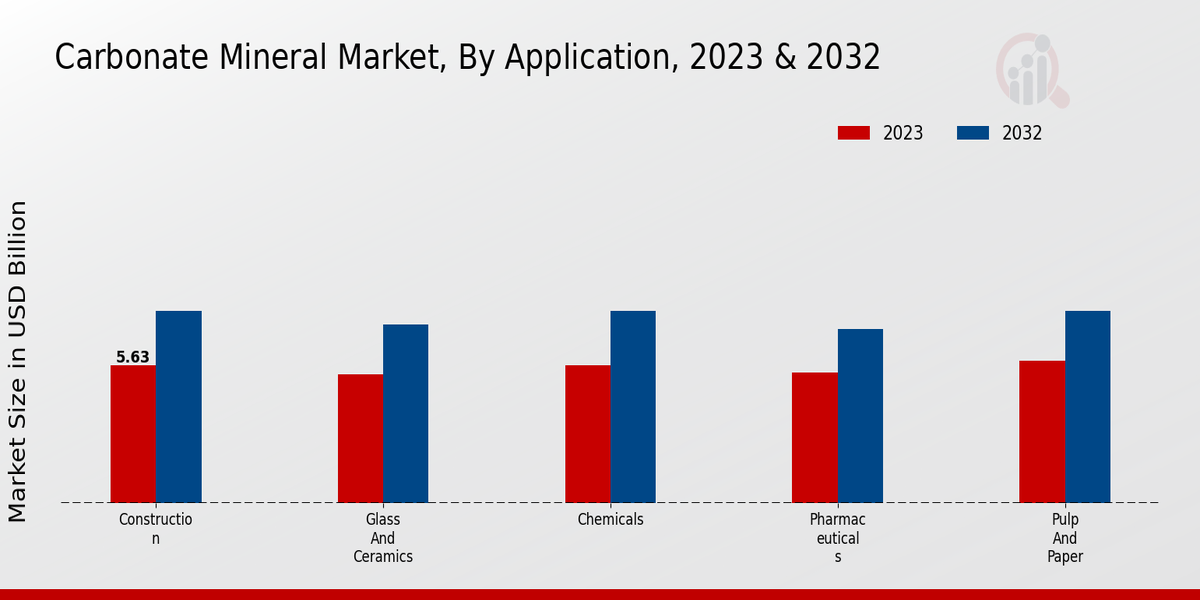 Carbonate Mineral Market, By Application, 2023 & 2032

2023 2032

Market Size in USD Billion

5.63

Constructio
n

Glass
And
Ceramics

Chemicals

Pharmac
eutical
s

Pulp
And
Paper