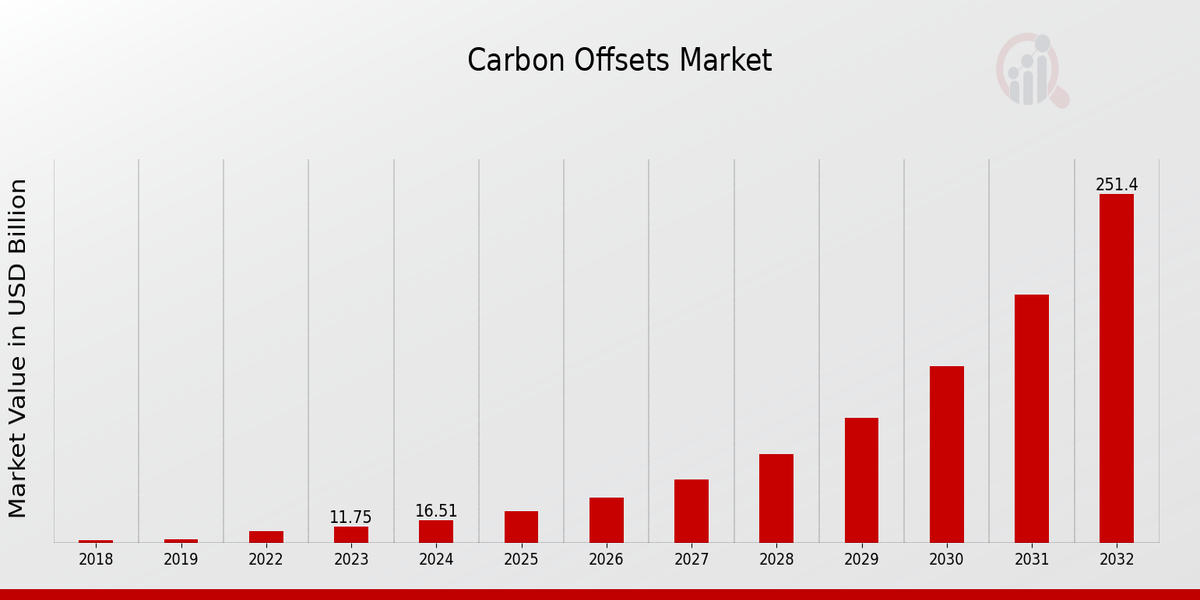 Carbon Offsets Market

Market Value in USD Billion

11.75
16.51
251.4

2018
2019
2022
2023
2024
2025
2026
2027
2028
2029
2030
2031
2032