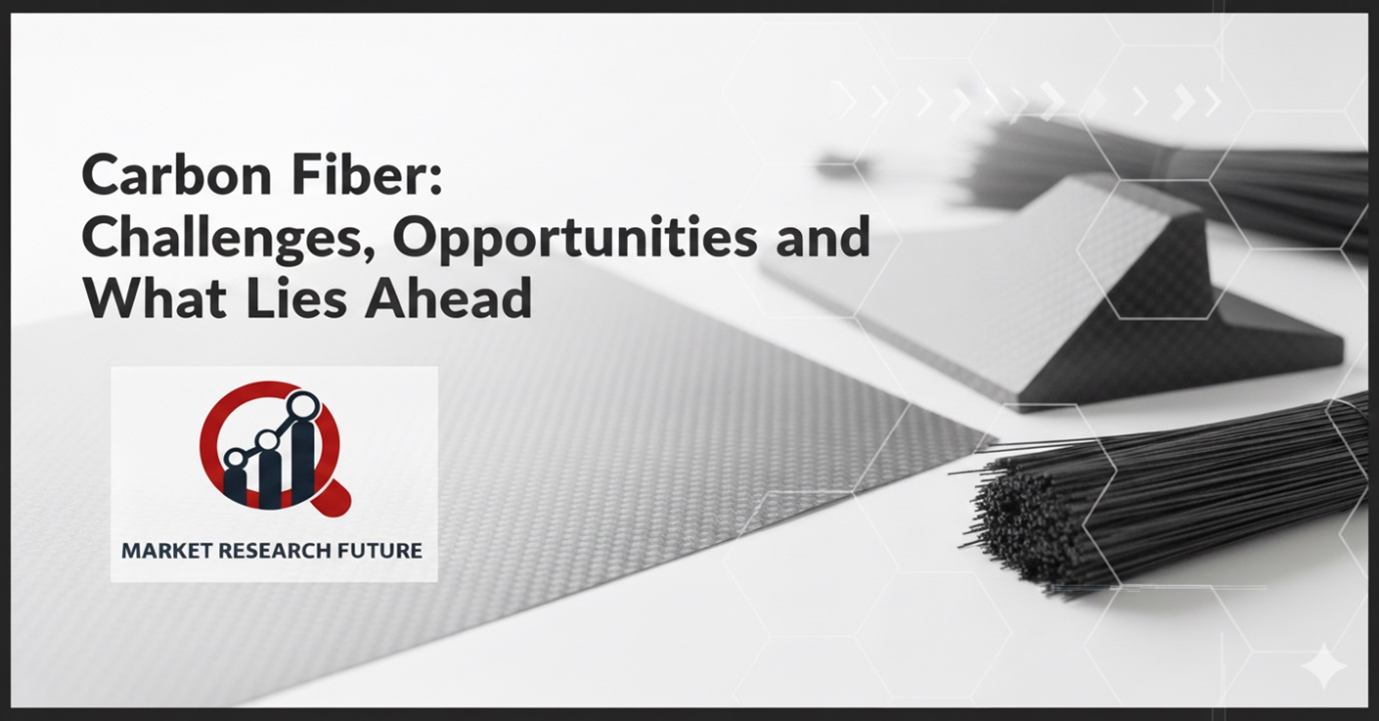 Carbon Fiber:
Challenges, Opportunities and What Lies Ahead

MARKET RESEARCH FUTURE