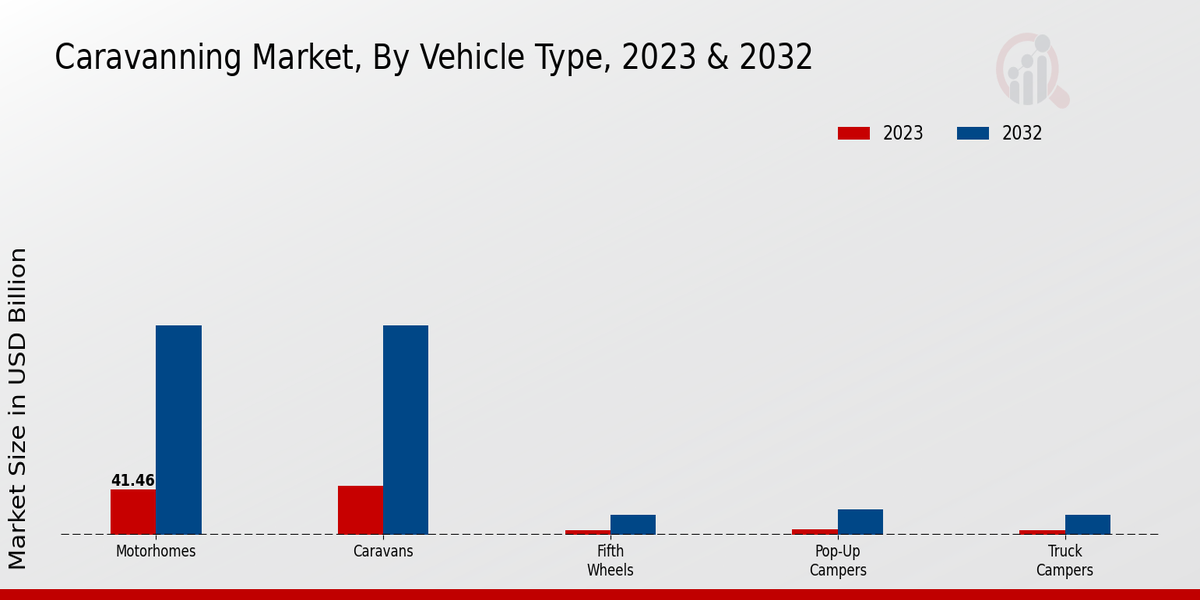 Caravanning Market, By Vehicle Type, 2023 & 2032

2023
2032

Market Size in USD Billion

41.46

Motorhomes
Caravans
Fifth Wheels
Pop-Up Campers
Truck Campers