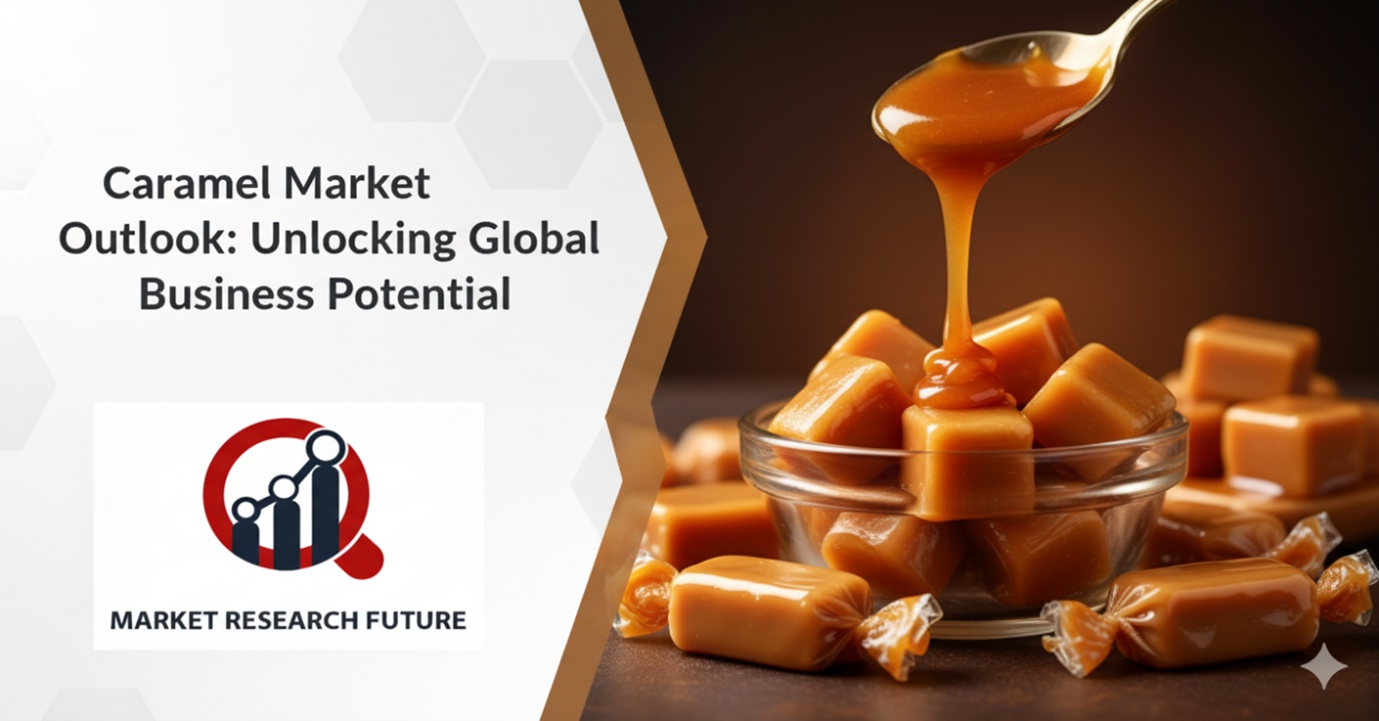 Caramel Market Outlook: Unlocking Global Business Potential

MARKET RESEARCH FUTURE