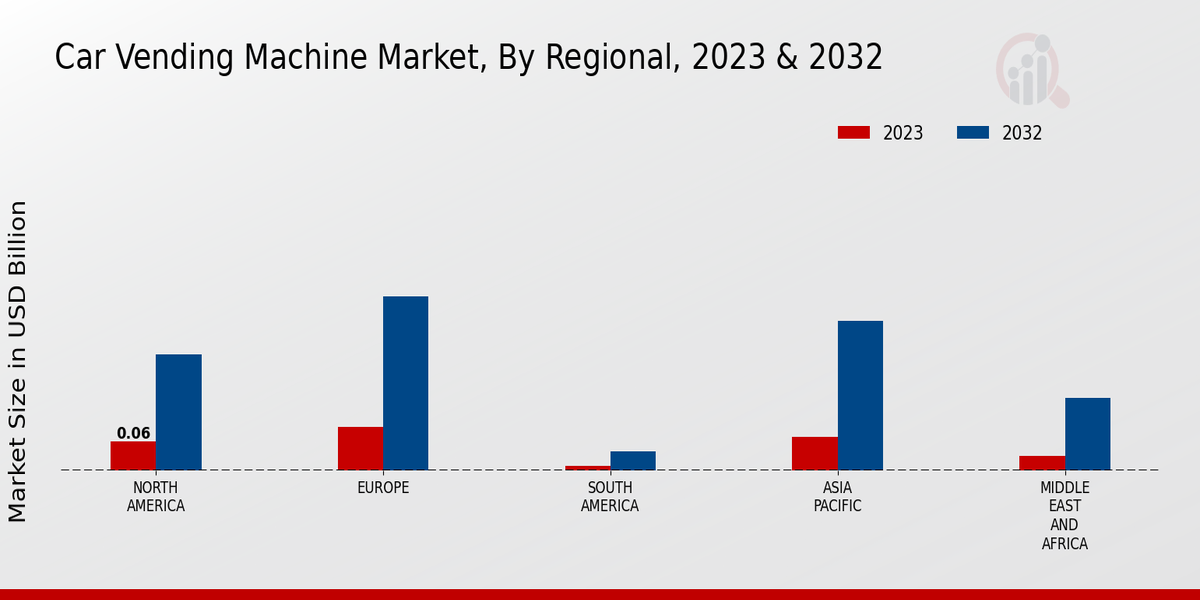 Car Vending Machine Market, By Regional, 2023 & 2032

2023
2032

Market Size in USD Billion

0.06

NORTH AMERICA
EUROPE
SOUTH AMERICA
ASIA PACIFIC
MIDDLE EAST AND AFRICA