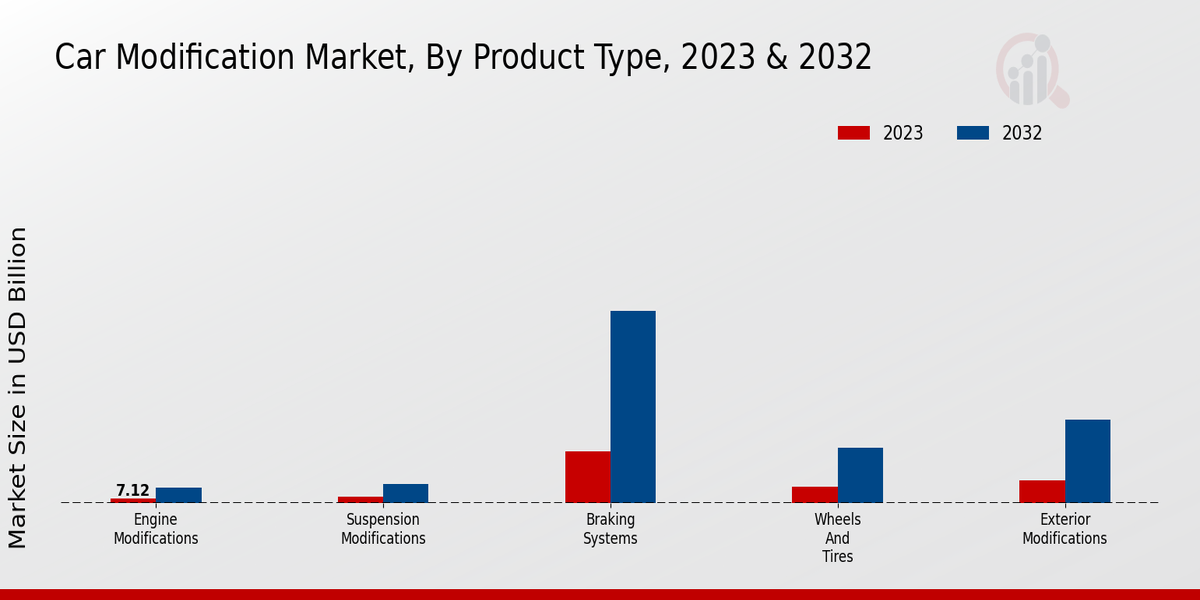 Car Modification Market, By Product Type, 2023 & 2032

2023
2032

Market Size in USD Billion

7.12

Engine Modifications
Suspension Modifications
Braking Systems
Wheels And Tires
Exterior Modifications