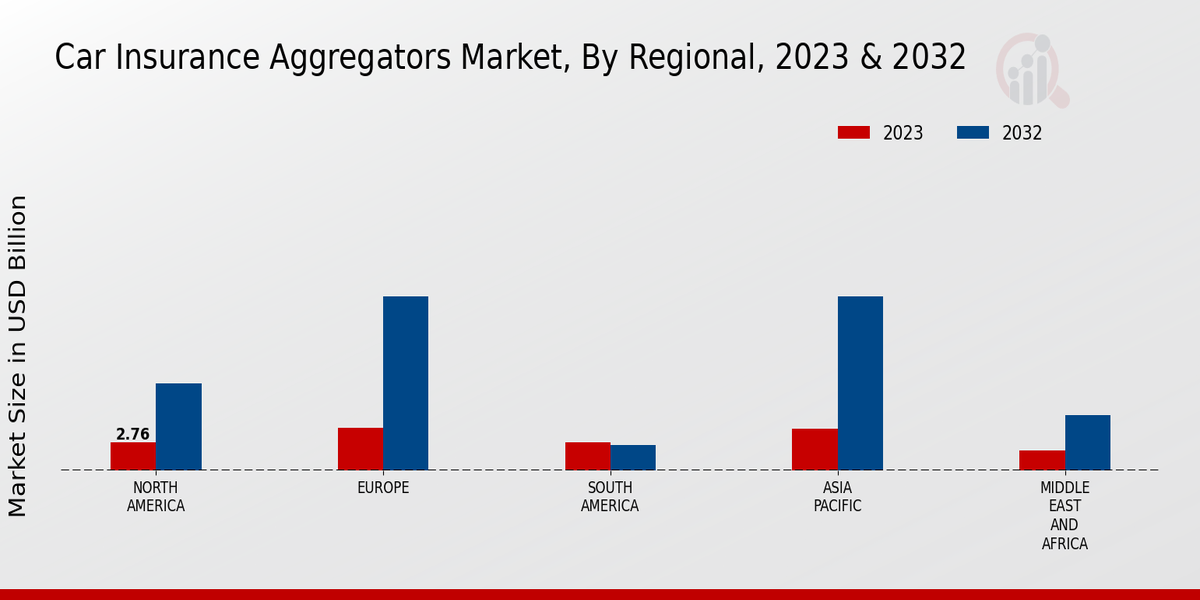 Car Insurance Aggregators Market, By Regional, 2023 & 2032

2023
2032

Market Size in USD Billion

2.76

NORTH AMERICA
EUROPE
SOUTH AMERICA
ASIA PACIFIC
MIDDLE EAST AND AFRICA