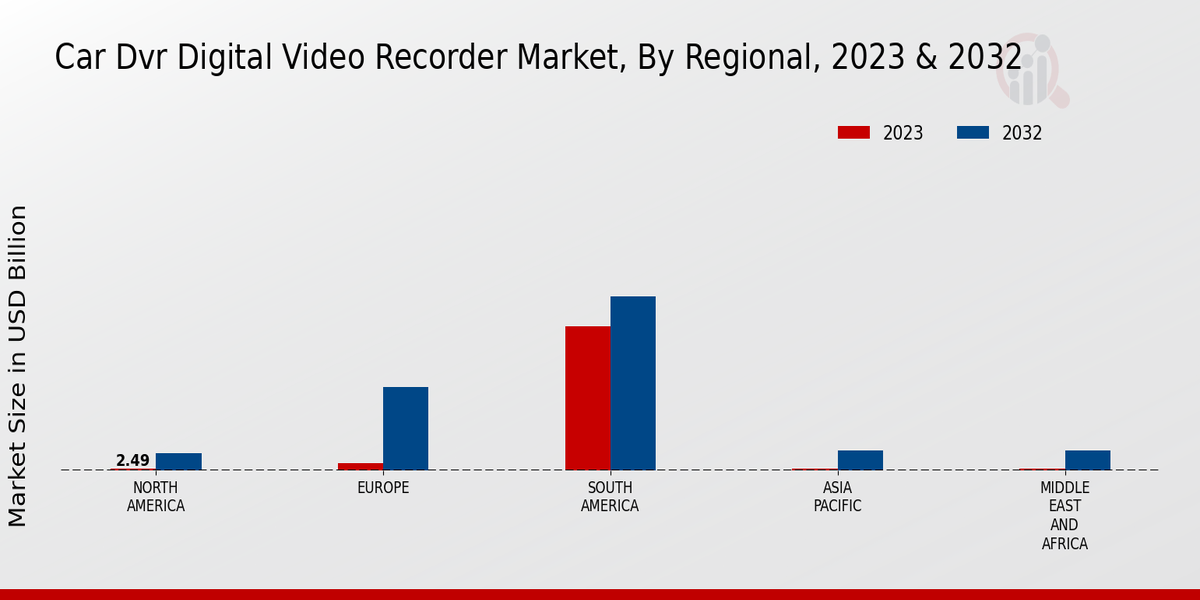 Car Dvr Digital Video Recorder Market, By Regional, 2023 & 2032

2023
2032

Market Size in USD Billion

2.49

NORTH AMERICA
EUROPE
SOUTH AMERICA
ASIA PACIFIC
MIDDLE EAST AND AFRICA