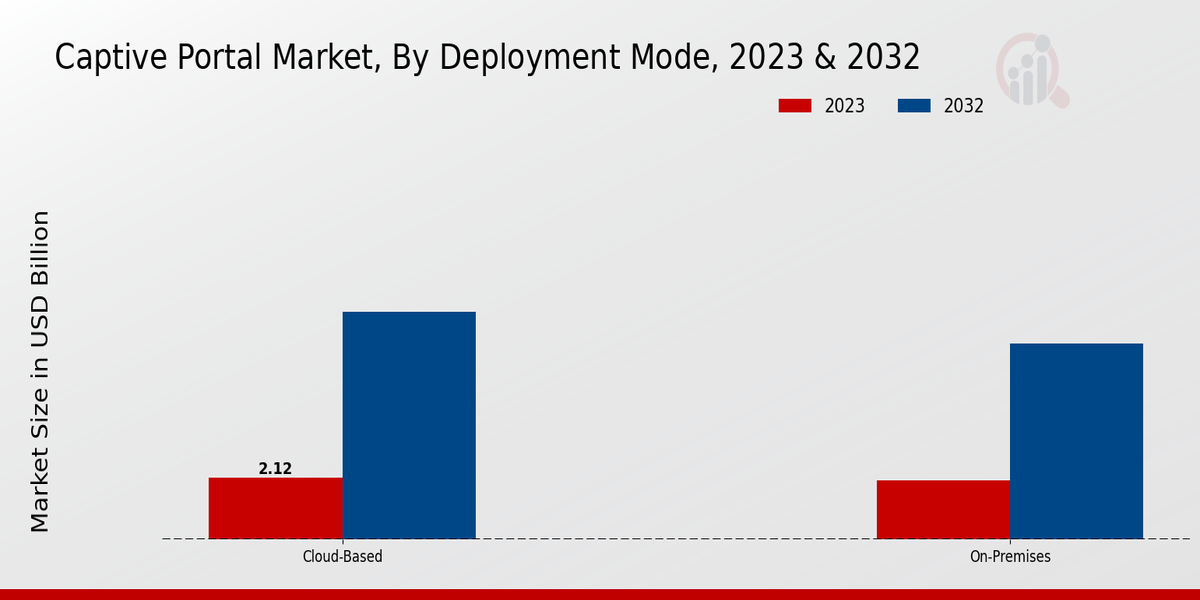 Captive Portal Market, By Deployment Mode, 2023 & 2032

2023
2032

Market Size in USD Billion

2.12

Cloud-Based

On-Premises