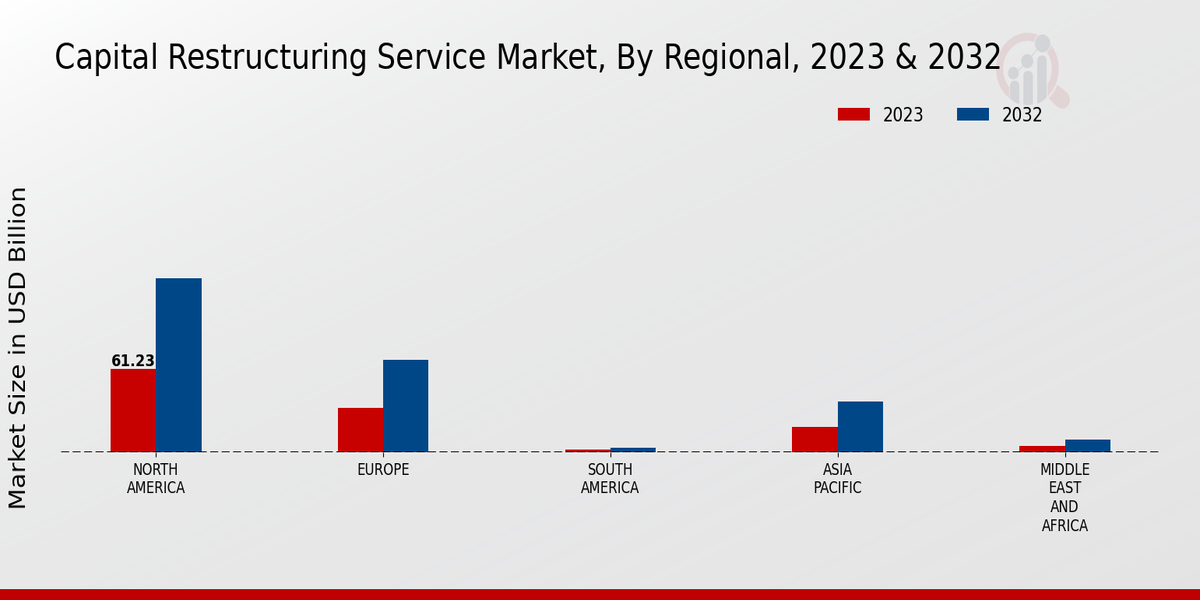 Capital Restructuring Service Market, By Regional, 2023 & 2032

2023
2032

Market Size in USD Billion

61.23

NORTH AMERICA
EUROPE
SOUTH AMERICA
ASIA PACIFIC
MIDDLE EAST AND AFRICA