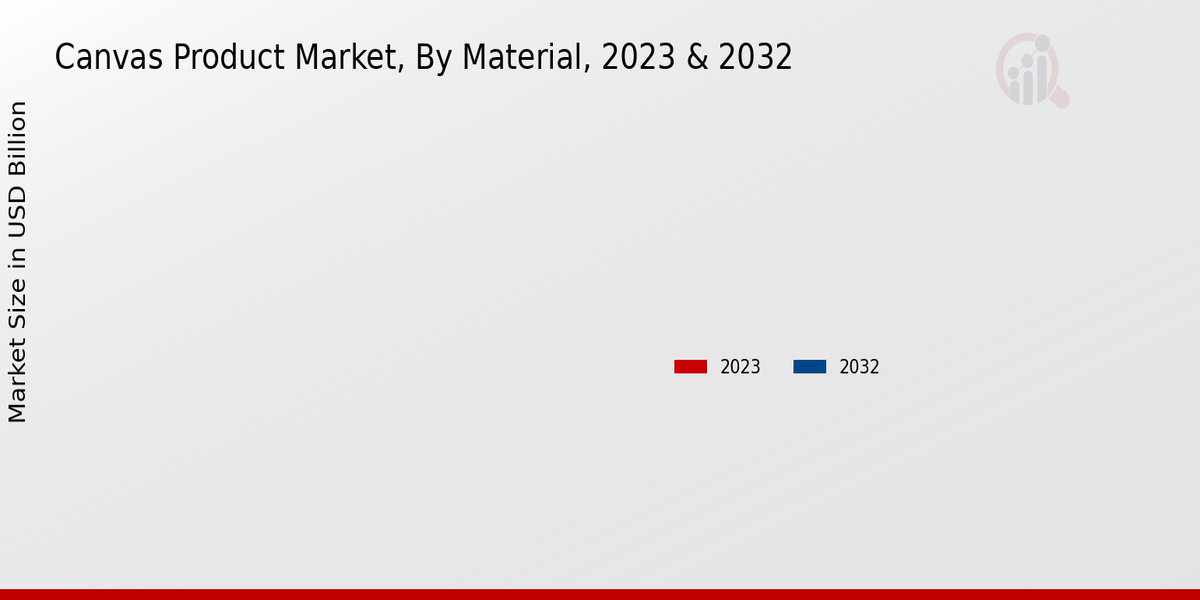 Canvas Product Market, By Material, 2023 & 2032

Market Size in USD Billion

2023
2032