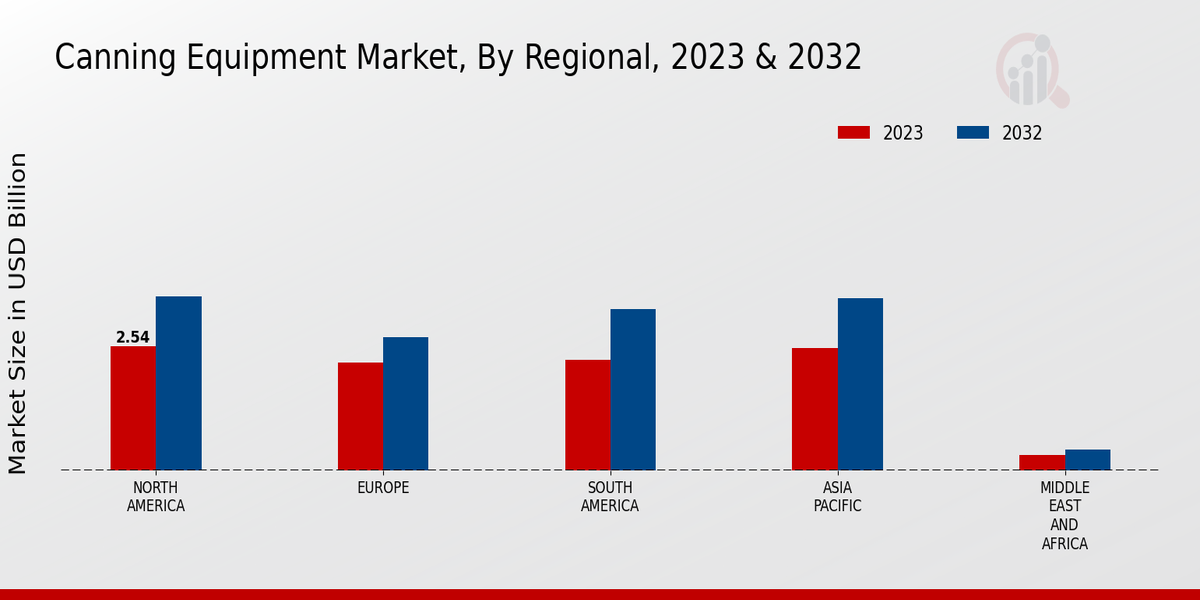 Canning Equipment Market, By Regional, 2023 & 2032

2023
2032

Market Size in USD Billion

2.54

NORTH AMERICA
EUROPE
SOUTH AMERICA
ASIA PACIFIC
MIDDLE EAST AND AFRICA