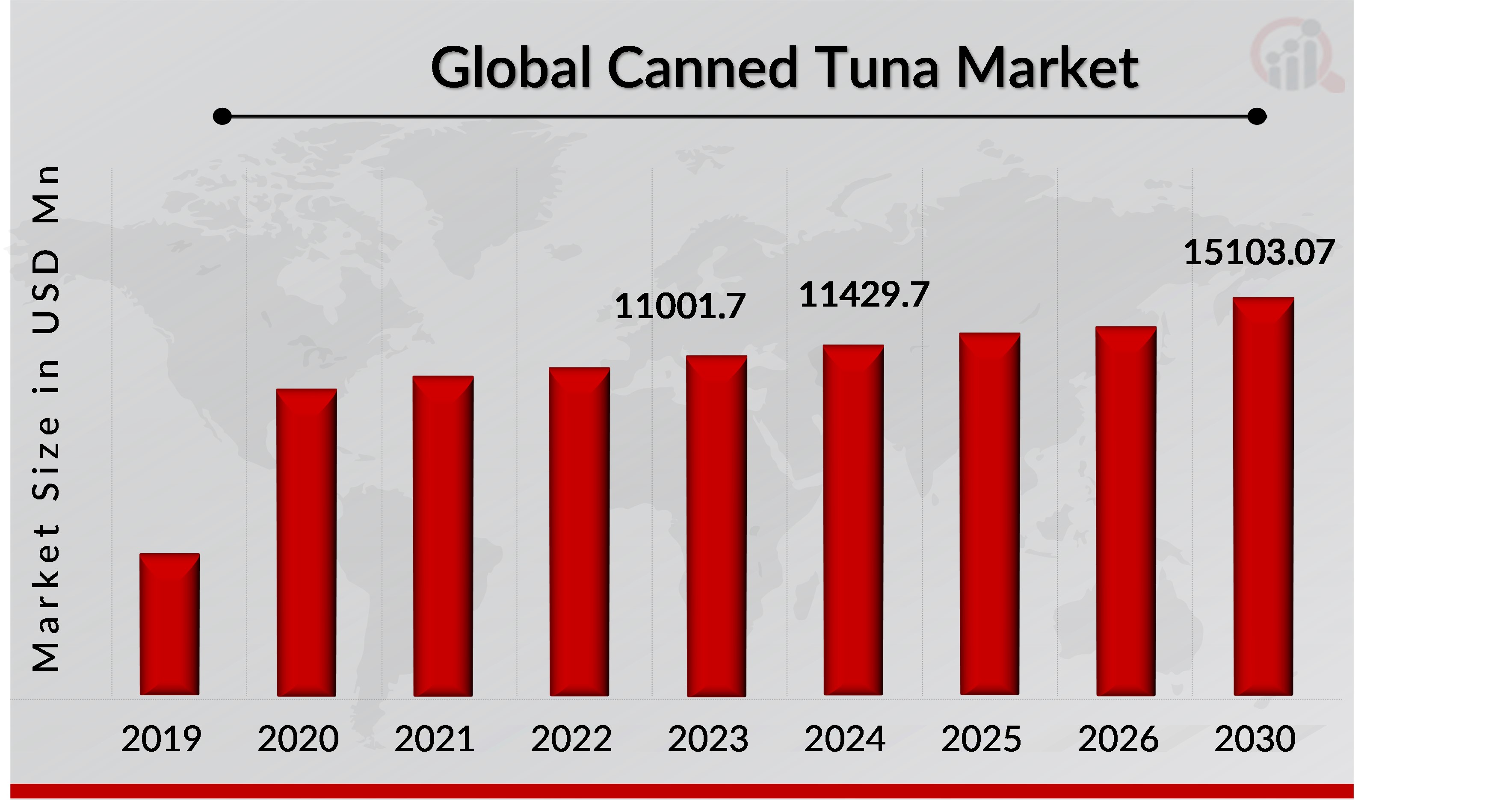 Global Canned Tuna Market

Market Size in USD Mn

11001.7

11429.7

15103.07

2019
2020
2021
2022
2023
2024
2025
2026
2030