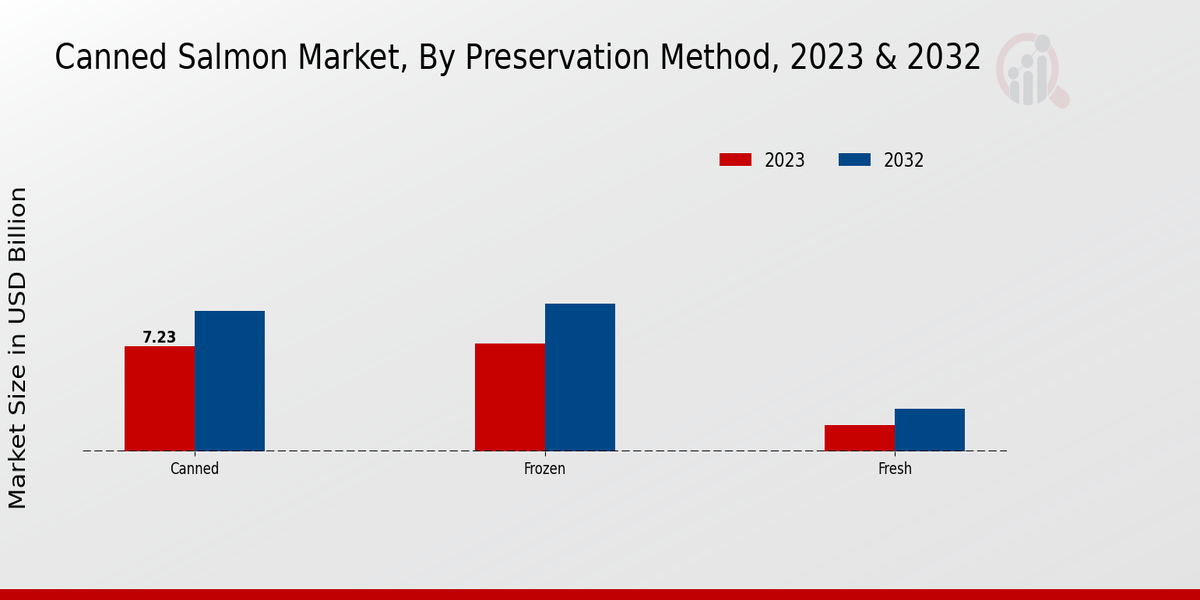 Canned Salmon Market, By Preservation Method, 2023 & 2032

2023
2032

Market Size in USD Billion

7.23

Canned
Frozen
Fresh