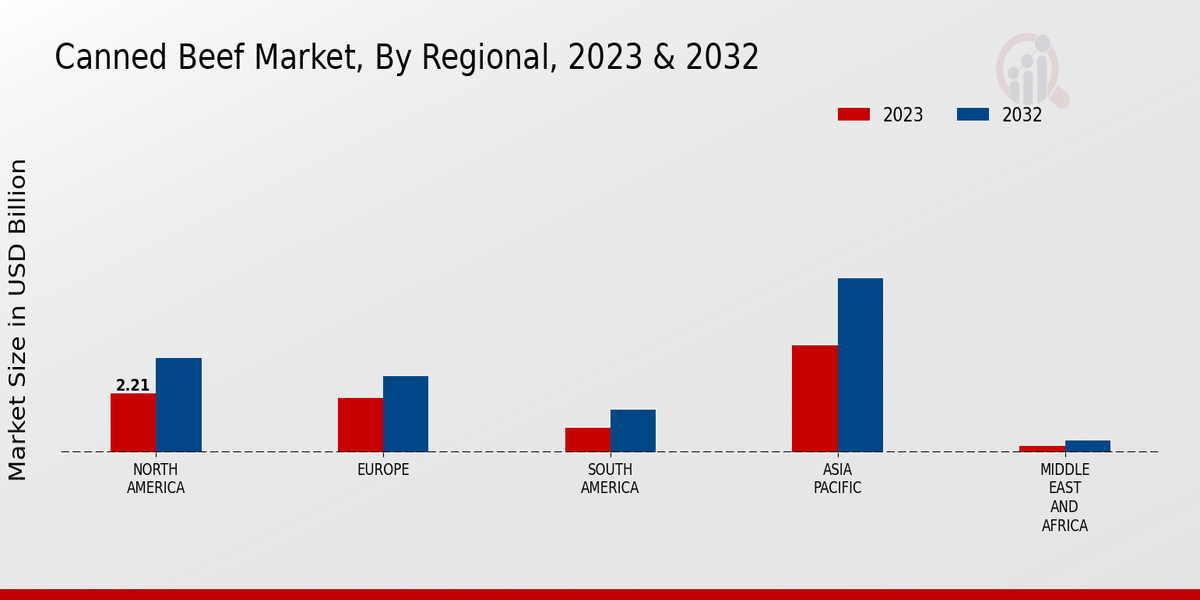 Canned Beef Market, By Regional, 2023 & 2032

2023 2032

Market Size in USD Billion

2.21

NORTH AMERICA

EUROPE

SOUTH AMERICA

ASIA PACIFIC

MIDDLE EAST AND AFRICA