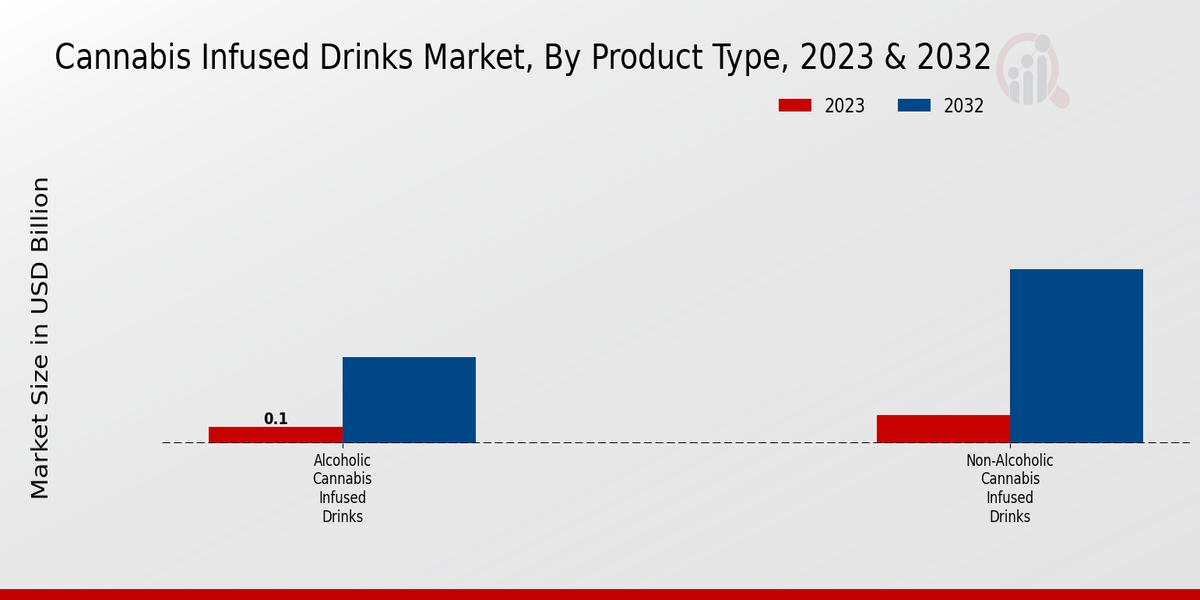 Cannabis Infused Drinks Market, By Product Type, 2023 & 2032

2023
2032

Market Size in USD Billion

0.1

Alcoholic Cannabis Infused Drinks

Non-Alcoholic Cannabis Infused Drinks