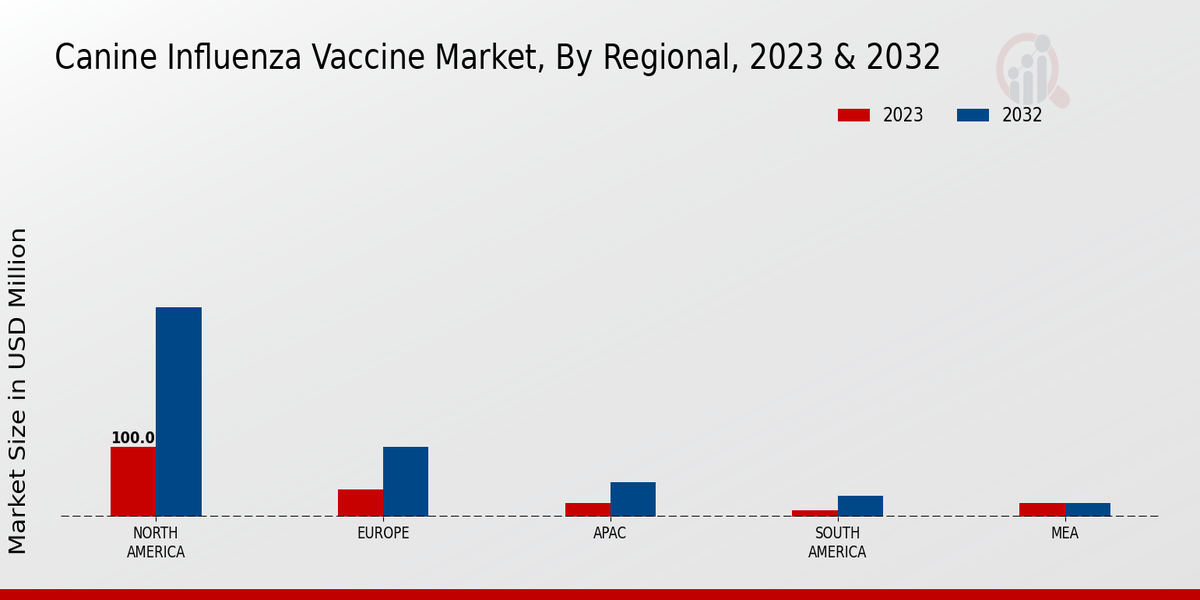 Canine Influenza Vaccine Market, By Regional, 2023 & 2032

2023
2032

Market Size in USD Million

100.0

NORTH AMERICA
EUROPE
APAC
SOUTH AMERICA
MEA