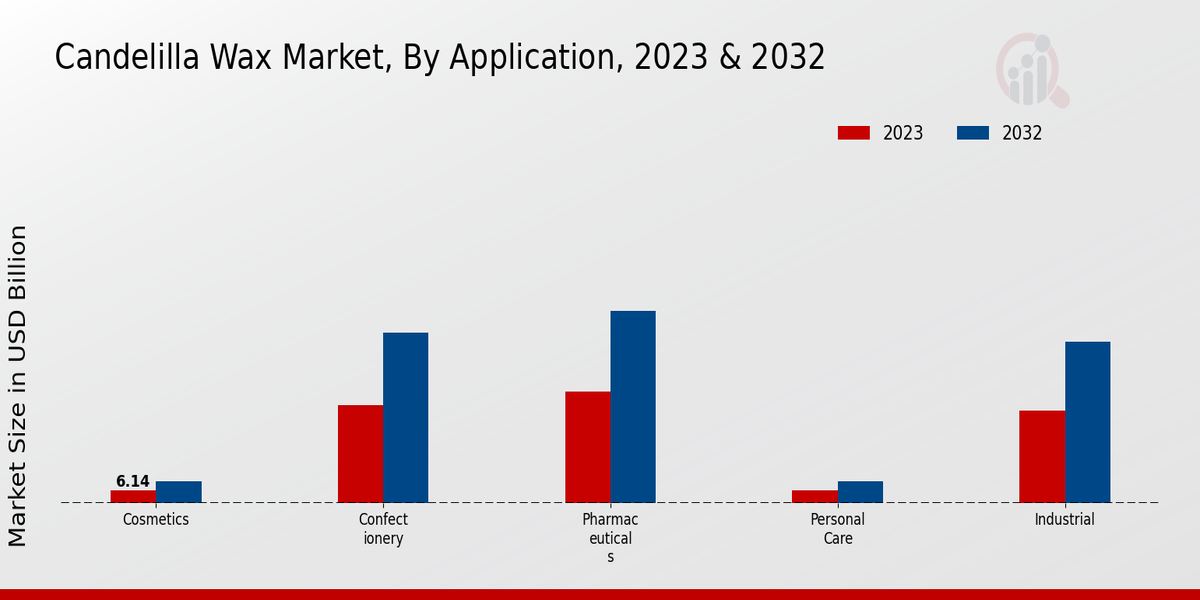 Candelilla Wax Market, By Application, 2023 & 2032

2023
2032

Market Size in USD Billion

6.14

Cosmetics
Confect ionery
Pharmac eutical s
Personal Care
Industrial