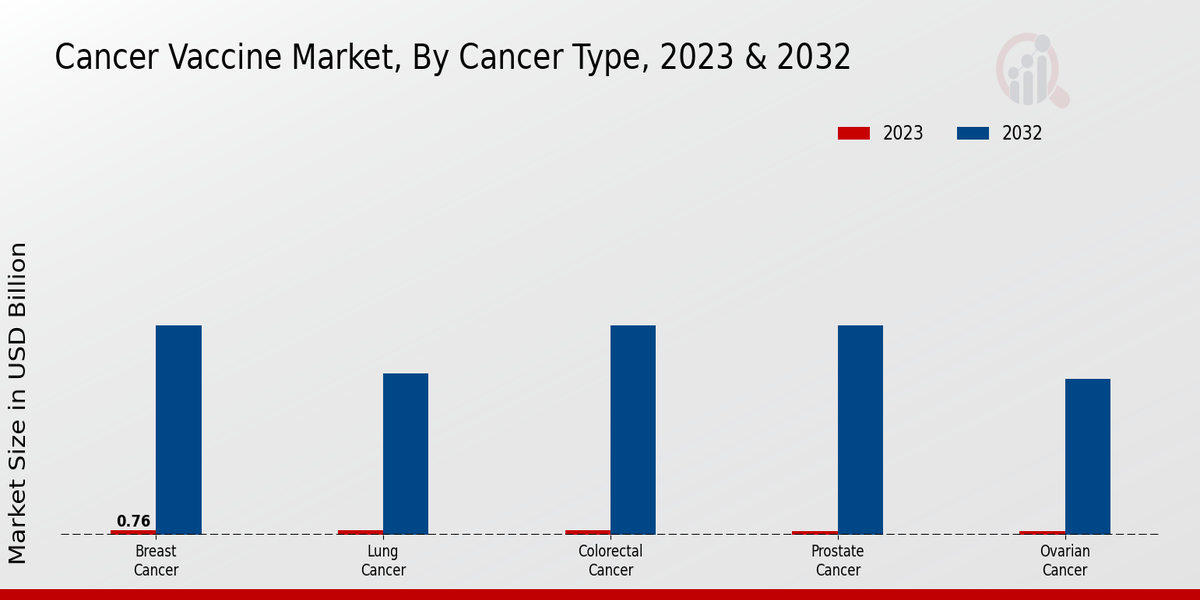 Cancer Vaccine Market, By Cancer Type, 2023 & 2032

2023
2032

Market Size in USD Billion

0.76

Breast Cancer
Lung Cancer
Colorectal Cancer
Prostate Cancer
Ovarian Cancer