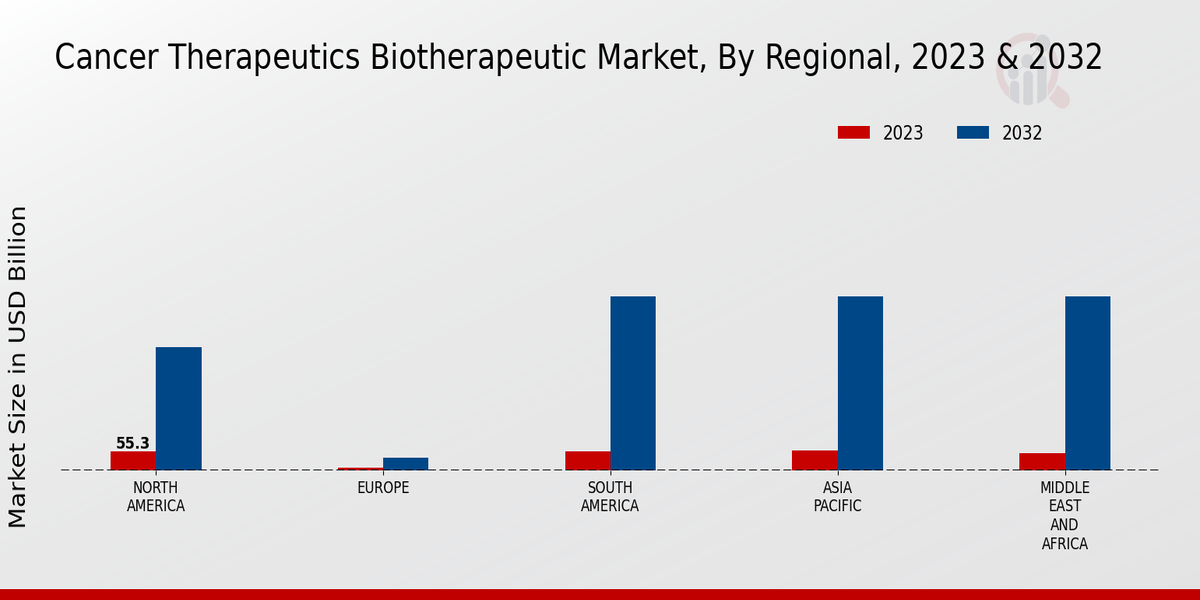 Cancer Therapeutics Biotherapeutic Market, By Regional, 2023 & 2032

2023
2032

Market Size in USD Billion

55.3

NORTH AMERICA
EUROPE
SOUTH AMERICA
ASIA PACIFIC
MIDDLE EAST AND AFRICA