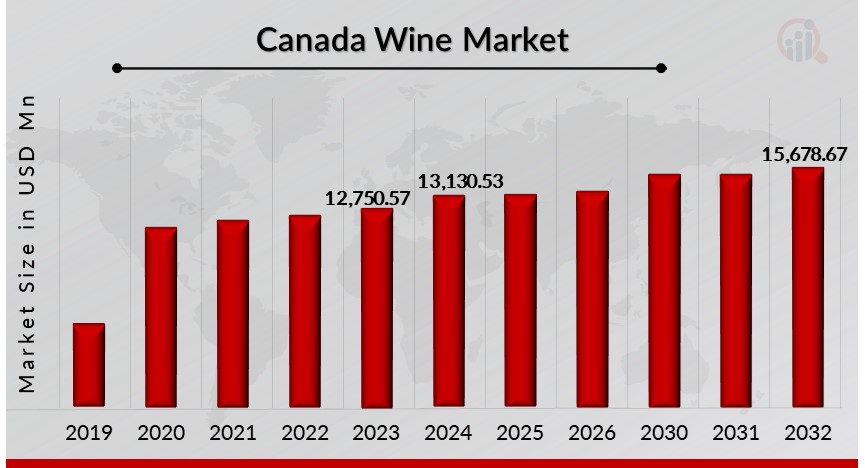 Canada Wine Market

Market Size in USD Mn

12,750.57
13,130.53
15,678.67

2019
2020
2021
2022
2023
2024
2025
2026
2030
2031
2032