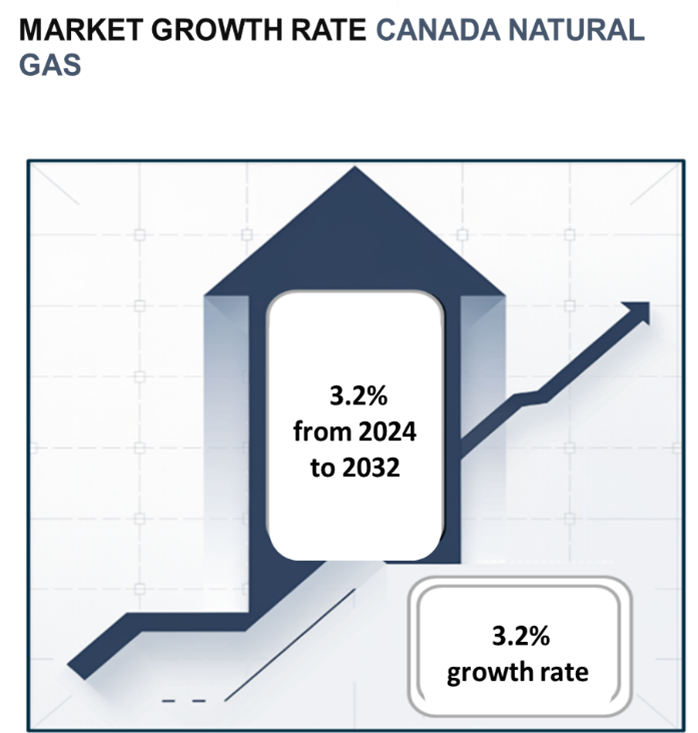 MARKET GROWTH RATE CANADA NATURAL GAS

3.2%
from 2024
to 2032

3.2%
growth rate