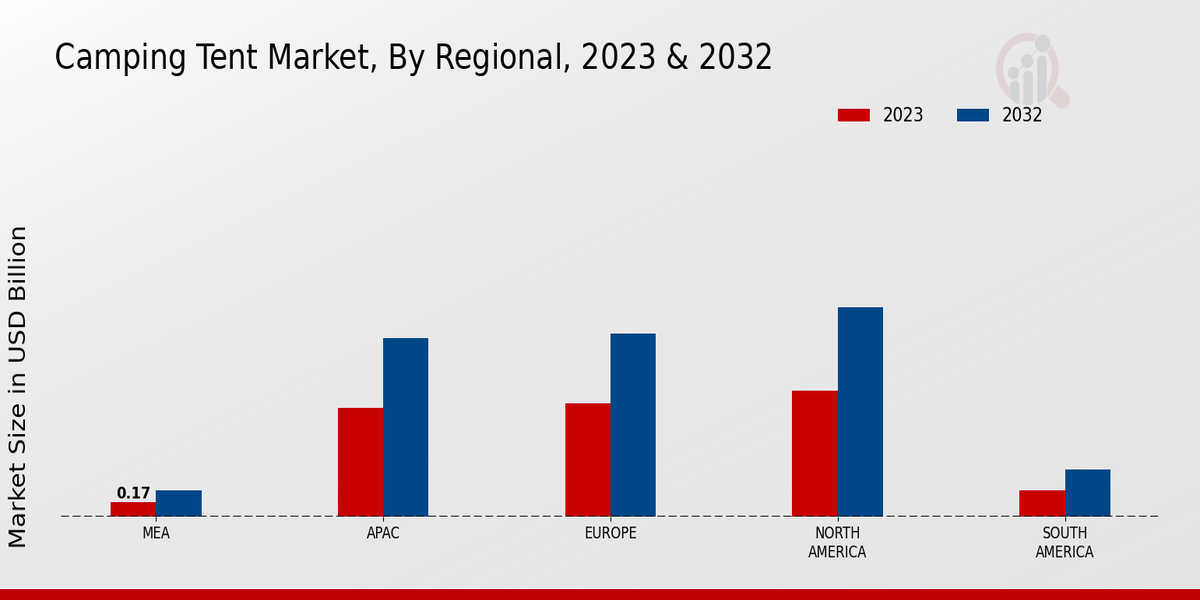 Camping Tent Market, By Regional, 2023 & 2032

2023
2032

Market Size in USD Billion

0.17

MEA
APAC
EUROPE
NORTH AMERICA
SOUTH AMERICA