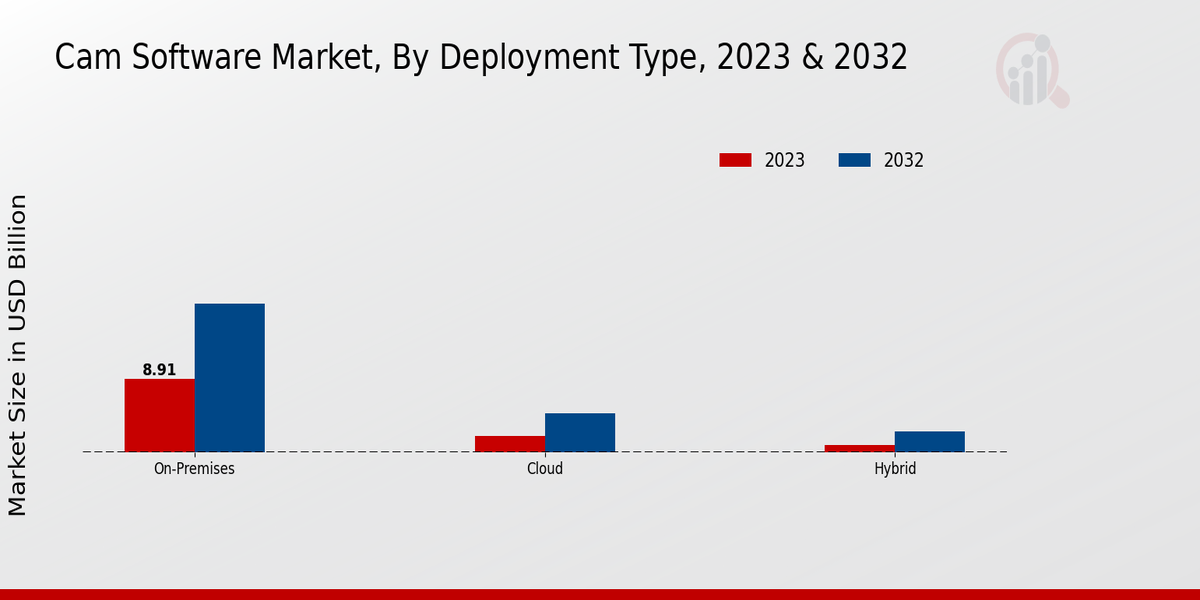 Cam Software Market, By Deployment Type, 2023 & 2032

2023 2032

Market Size in USD Billion

8.91

On-Premises

Cloud

Hybrid