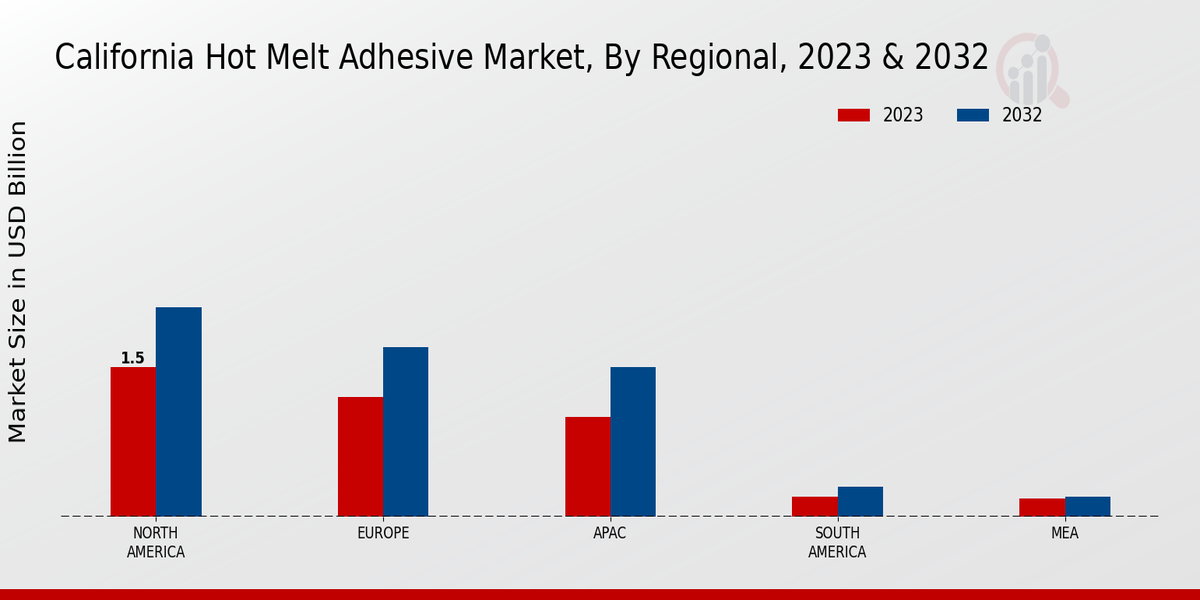 California Hot Melt Adhesive Market, By Regional, 2023 & 2032

2023
2032

Market Size in USD Billion

1.5

NORTH AMERICA
EUROPE
APAC
SOUTH AMERICA
MEA