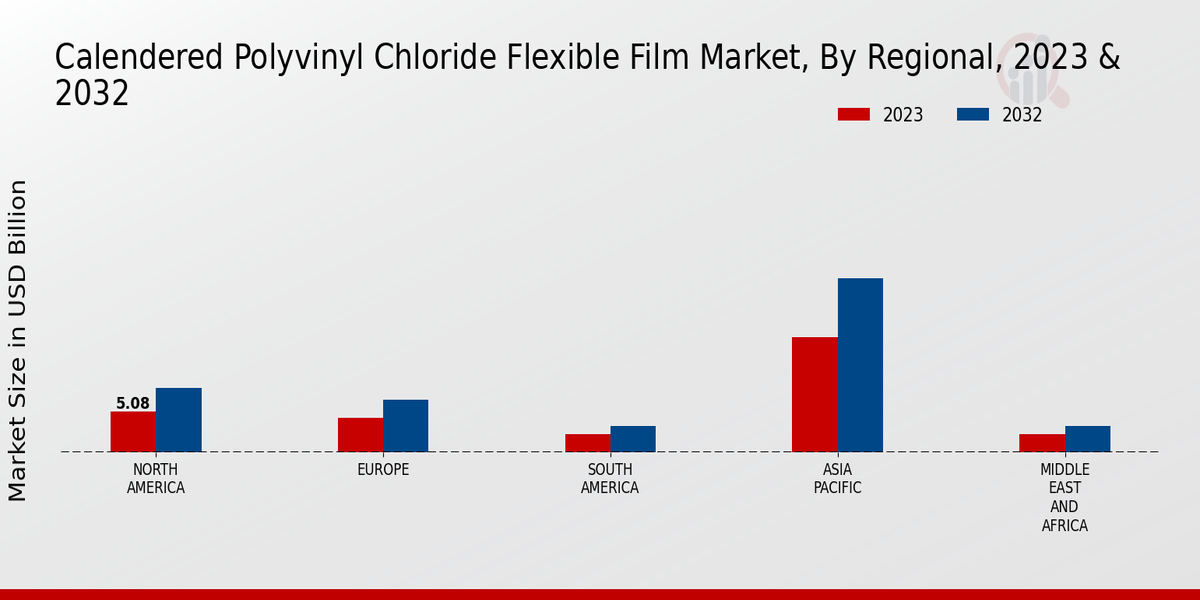 Calendered Polyvinyl Chloride Flexible Film Market, By Regional, 2023 & 2032

2023
2032

Market Size in USD Billion

5.08

NORTH AMERICA
EUROPE
SOUTH AMERICA
ASIA PACIFIC
MIDDLE EAST AND AFRICA