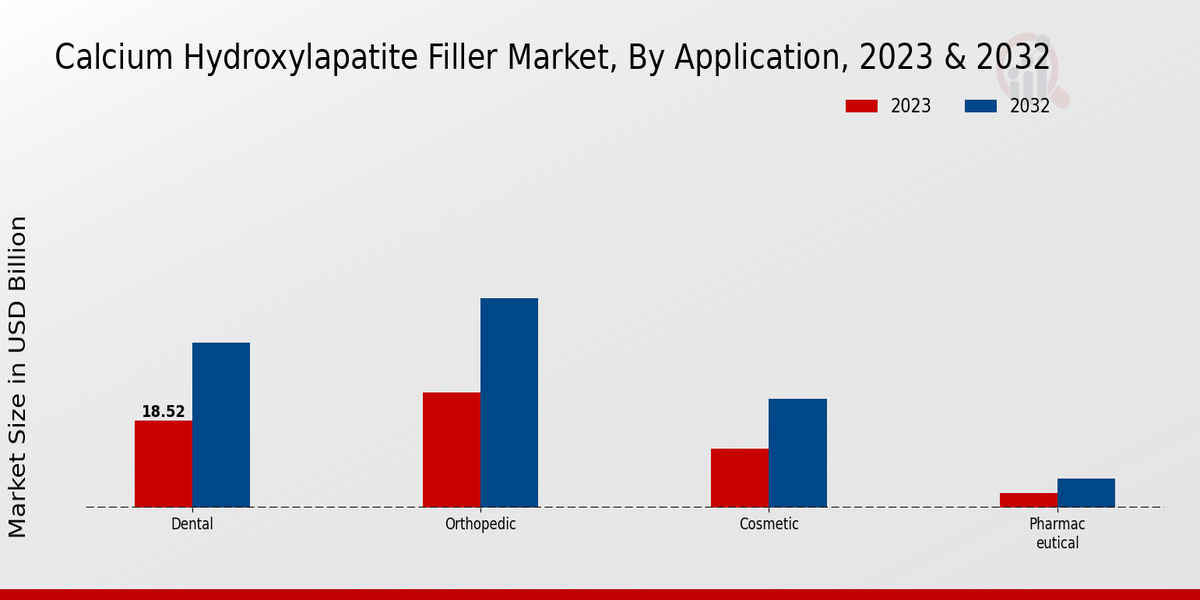 Calcium Hydroxylapatite Filler Market, By Application, 2023 & 2032

2023
2032

Market Size in USD Billion

18.52

Dental
Orthopedic
Cosmetic
Pharmac eutical