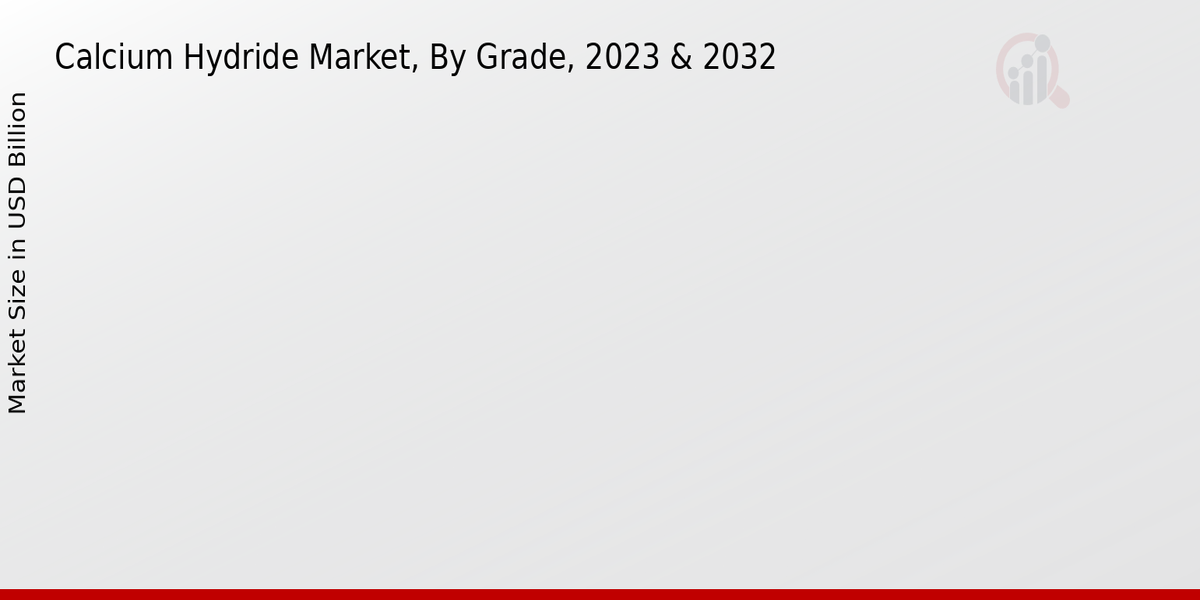 Calcium Hydride Market, By Grade, 2023 & 2032

Market Size in USD Billion