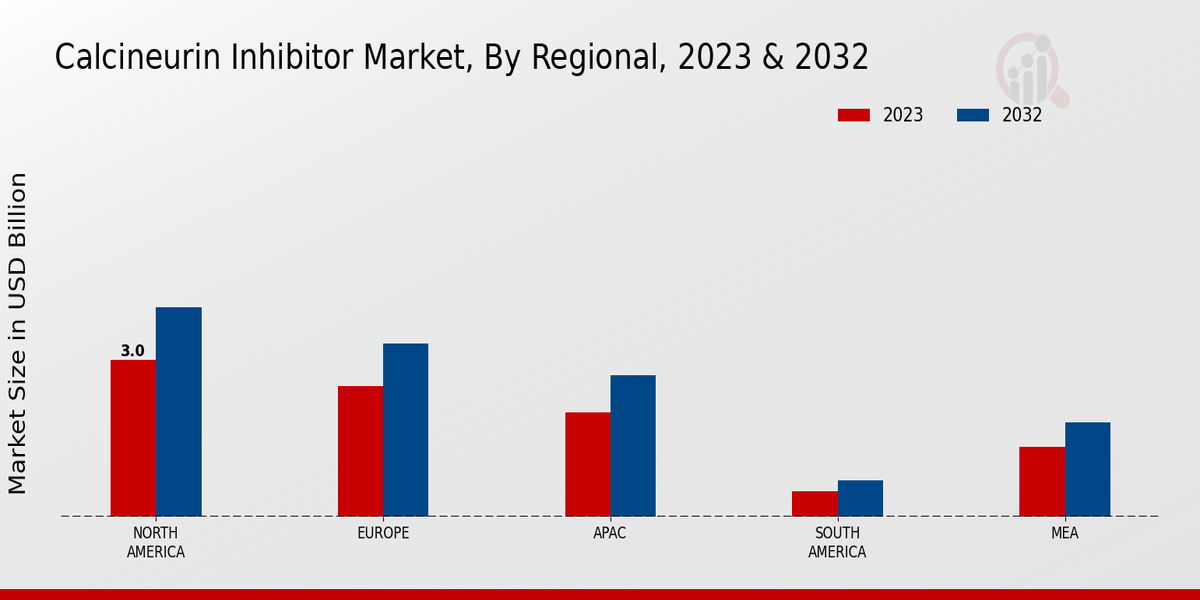 Calcineurin Inhibitor Market, By Regional, 2023 & 2032

2023 2032

Market Size in USD Billion

3.0

NORTH AMERICA

EUROPE

APAC

SOUTH AMERICA

MEA