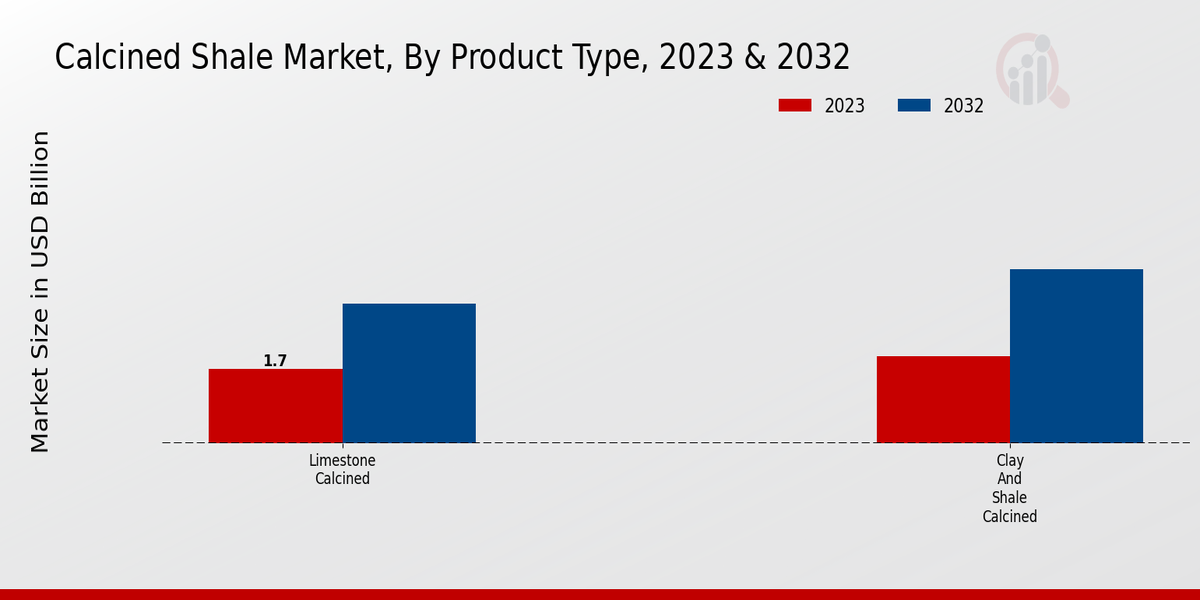 Calcined Shale Market, By Product Type, 2023 & 2032

2023
2032

Market Size in USD Billion

1.7

Limestone Calcined

Clay And Shale Calcined