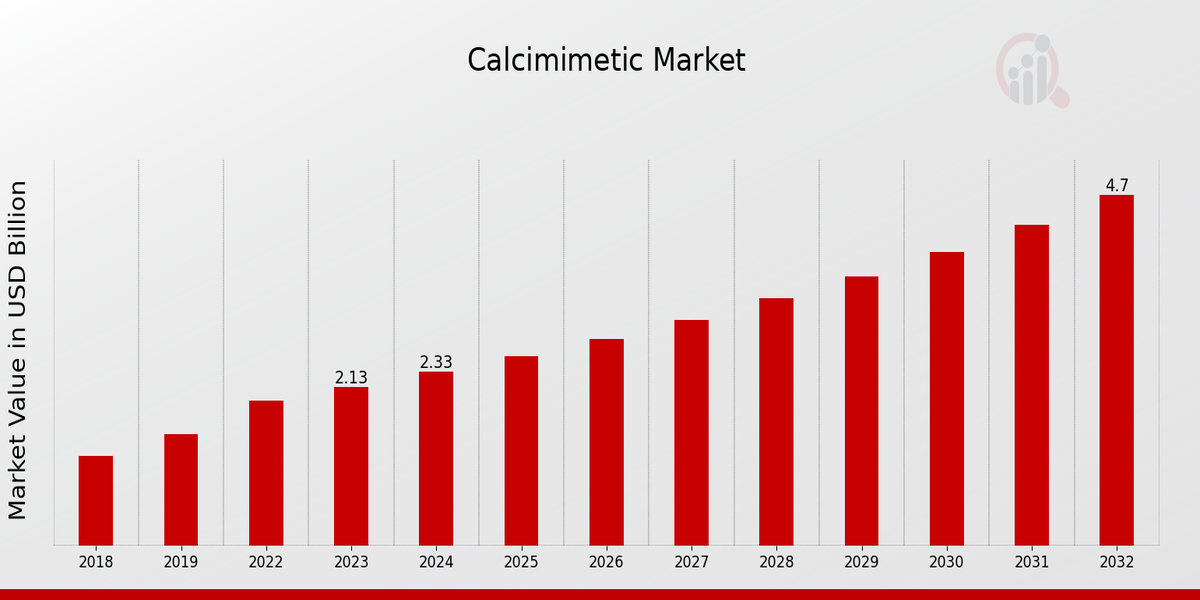 Calcimimetic Market

Market Value in USD Billion

2.13
2.33
4.7

2018
2019
2022
2023
2024
2025
2026
2027
2028
2029
2030
2031
2032