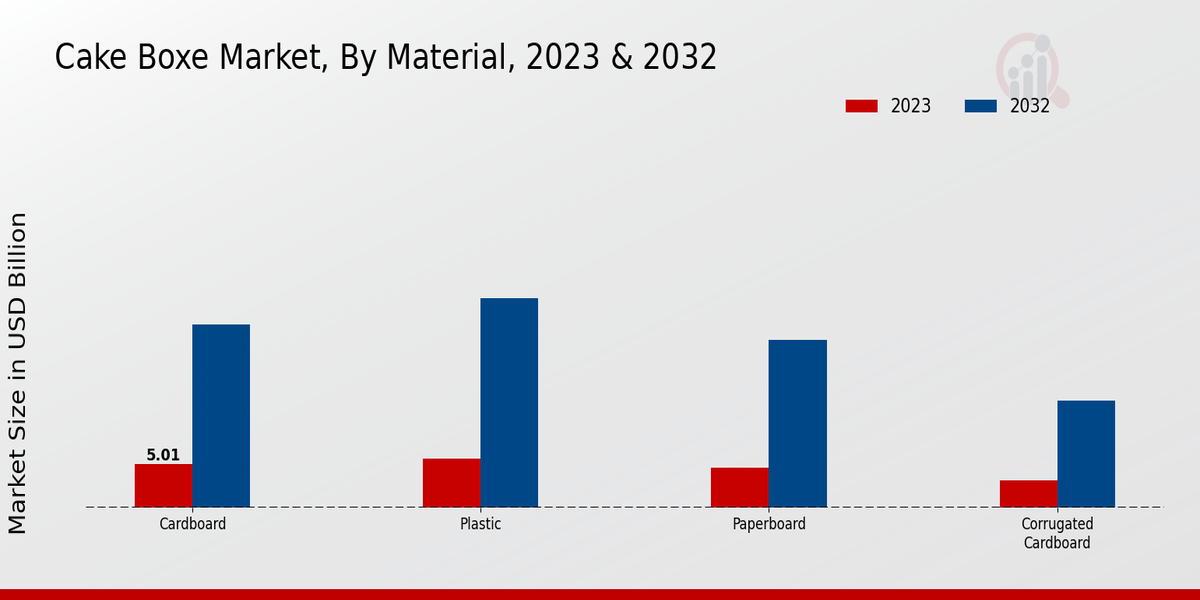 Cake Boxe Market, By Material, 2023 & 2032

2023
2032

Market Size in USD Billion

5.01

Cardboard
Plastic
Paperboard
Corrugated Cardboard